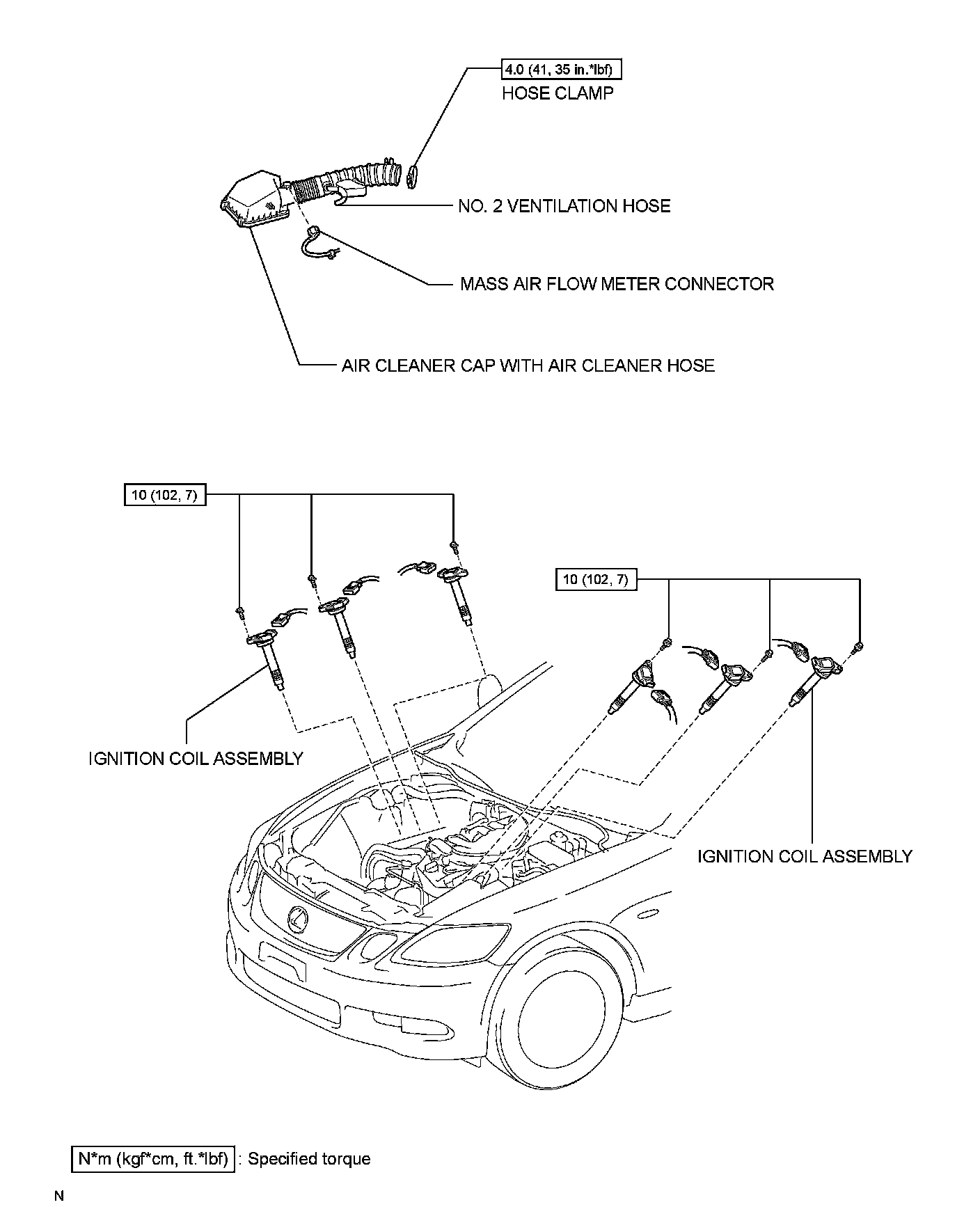 4.0 (41, 35 in.*lbf)
HOSE CLAMP

NO. 2 VENTILATION HOSE

MASS AIR FLOW METER CONNECTOR

AIR CLEANER CAP WITH AIR CLEANER HOSE

10 (102, 7)

10 (102, 7)

IGNITION COIL ASSEMBLY

IGNITION COIL ASSEMBLY

N*m (kgf*cm, ft.*lbf) : Specified torque

N