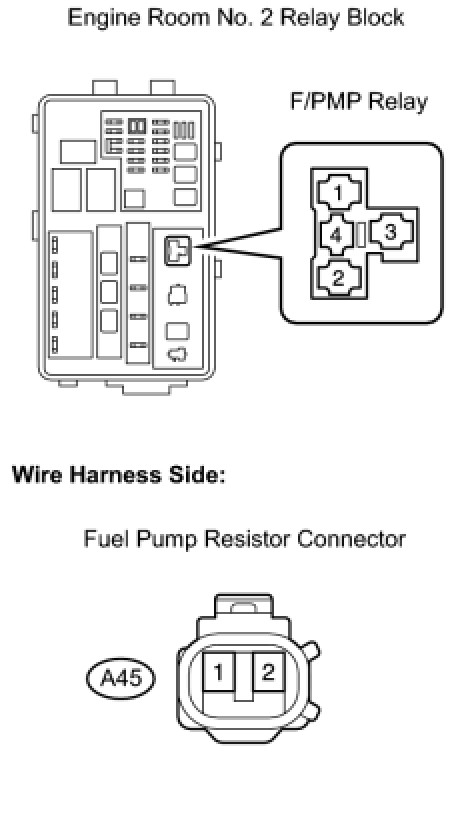 Engine Room No. 2 Relay Block

F/PMP Relay

1
4
3
2

Wire Harness Side:

Fuel Pump Resistor Connector

A45

1 2