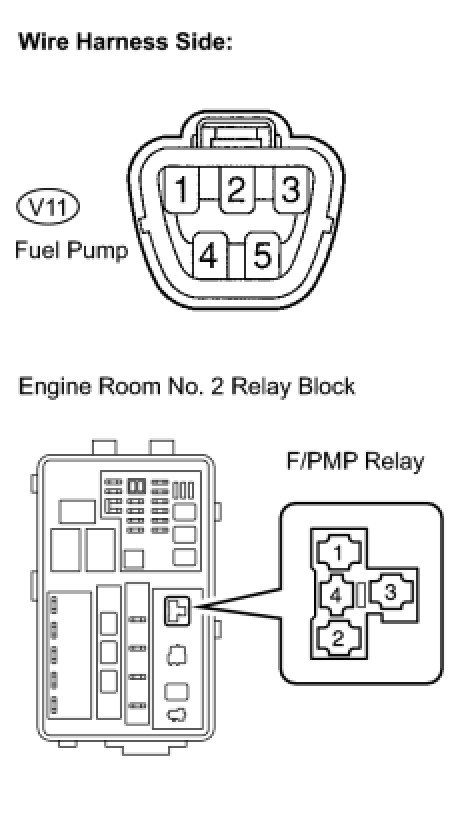 Wire Harness Side:

V11
Fuel Pump

1 2 3
4 5

Engine Room No. 2 Relay Block

F/PMP Relay

1
4 3
2