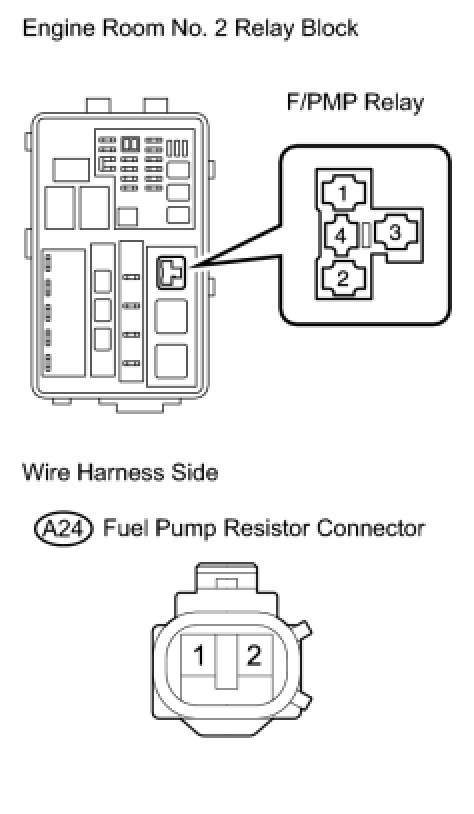 Engine Room No. 2 Relay Block

F/PMP Relay

1
4
3
2

Wire Harness Side

A24 Fuel Pump Resistor Connector

1 2