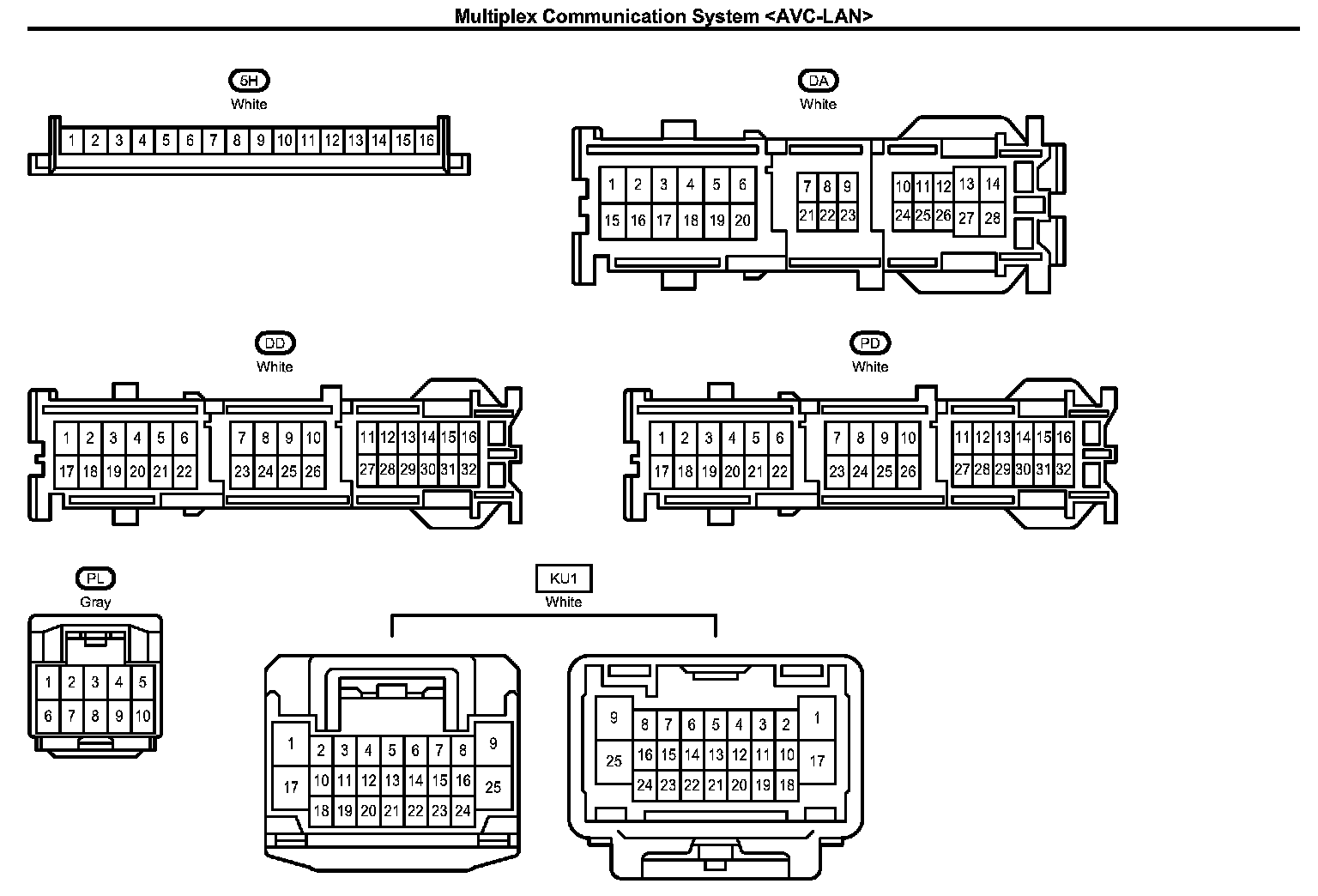 Multiplex Communication System <AVC-LAN>

5H
White

1 2 3 4 5 6 7 8 9 10 11 12 13 14 15 16

DA
White

1 2 3 4 5 6
15 16 17 18 19 20
7 8 9
21 22 23
10 11 12 13 14
24 25 26 27 28

DD
White

1 2 3 4 5 6
17 18 19 20 21 22
7 8 9 10
23 24 25 26
11 12 13 14 15 16
27 28 29 30 31 32

PD
White

1 2 3 4 5 6
17 18 19 20 21 22
7 8 9 10
23 24 25 26
11 12 13 14 15 16
27 28 29 30 31 32

PL
Gray

1 2 3 4 5
6 7 8 9 10

KU1
White

1 2 3 4 5 6 7 8 9
17 10 11 12 13 14 15 16 25
18 19 20 21 22 23 24

9 8 7 6 5 4 3 2 1
25 16 15 14 13 12 11 10 17
24 23 22 21 20 19 18