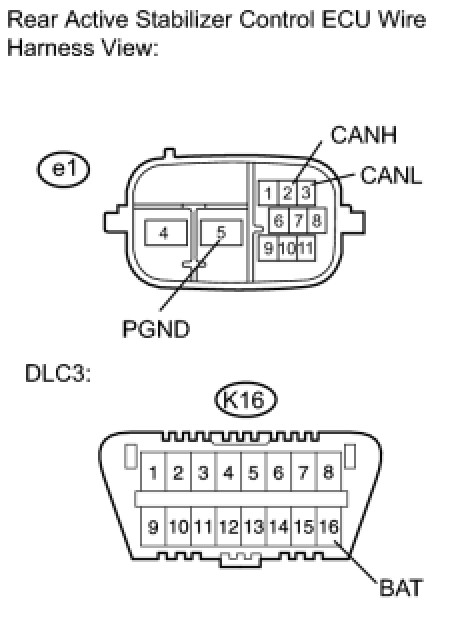 Rear Active Stabilizer Control ECU Wire Harness View:

e1

CANH

CANL

1 2 3

6 7 8

9 10 11

4

5

PGND

DLC3:

K16

1 2 3 4 5 6 7 8

9 10 11 12 13 14 15 16

BAT