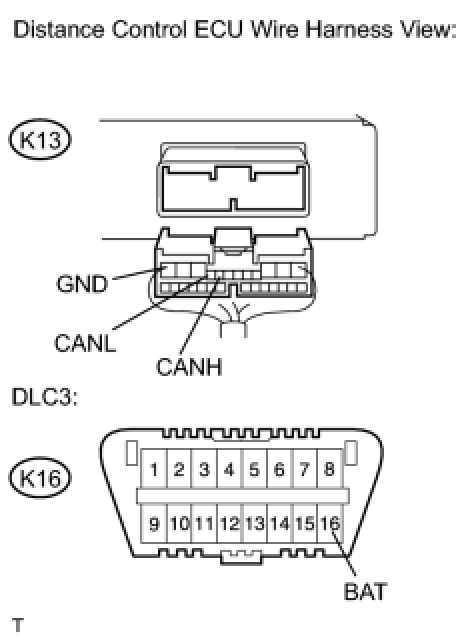 Distance Control ECU Wire Harness View:

K13

GND

CANL

CANH

DLC3:

K16

1 2 3 4 5 6 7 8

9 10 11 12 13 14 15 16

BAT

T