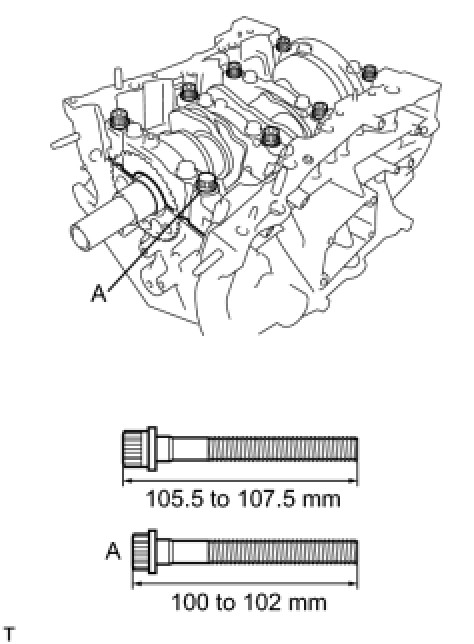 A

105.5 to 107.5 mm

A

100 to 102 mm

T