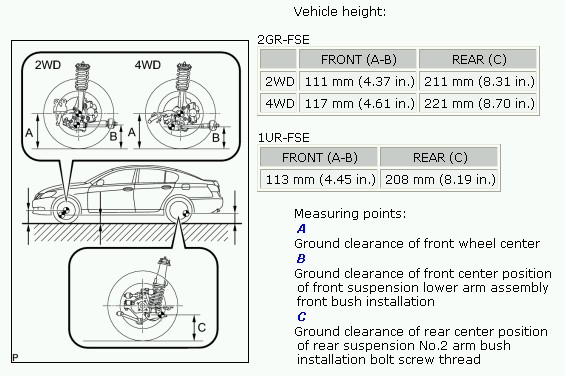 2WD

4WD

A

B

A

B

C

P

Vehicle height:

2GR-FSE

|  | FRONT (A-B) | REAR (C) |
|---|---|---|
| 2WD | 111 mm (4.37 in.) | 211 mm (8.31 in.) |
| 4WD | 117 mm (4.61 in.) | 221 mm (8.70 in.) |

1UR-FSE

| FRONT (A-B) | REAR (C) |
|---|---|
| 113 mm (4.45 in.) | 208 mm (8.19 in.) |

Measuring points:

A

Ground clearance of front wheel center

B

Ground clearance of front center position of front suspension lower arm assembly front bush installation

C

Ground clearance of rear center position of rear suspension No.2 arm bush installation bolt screw thread