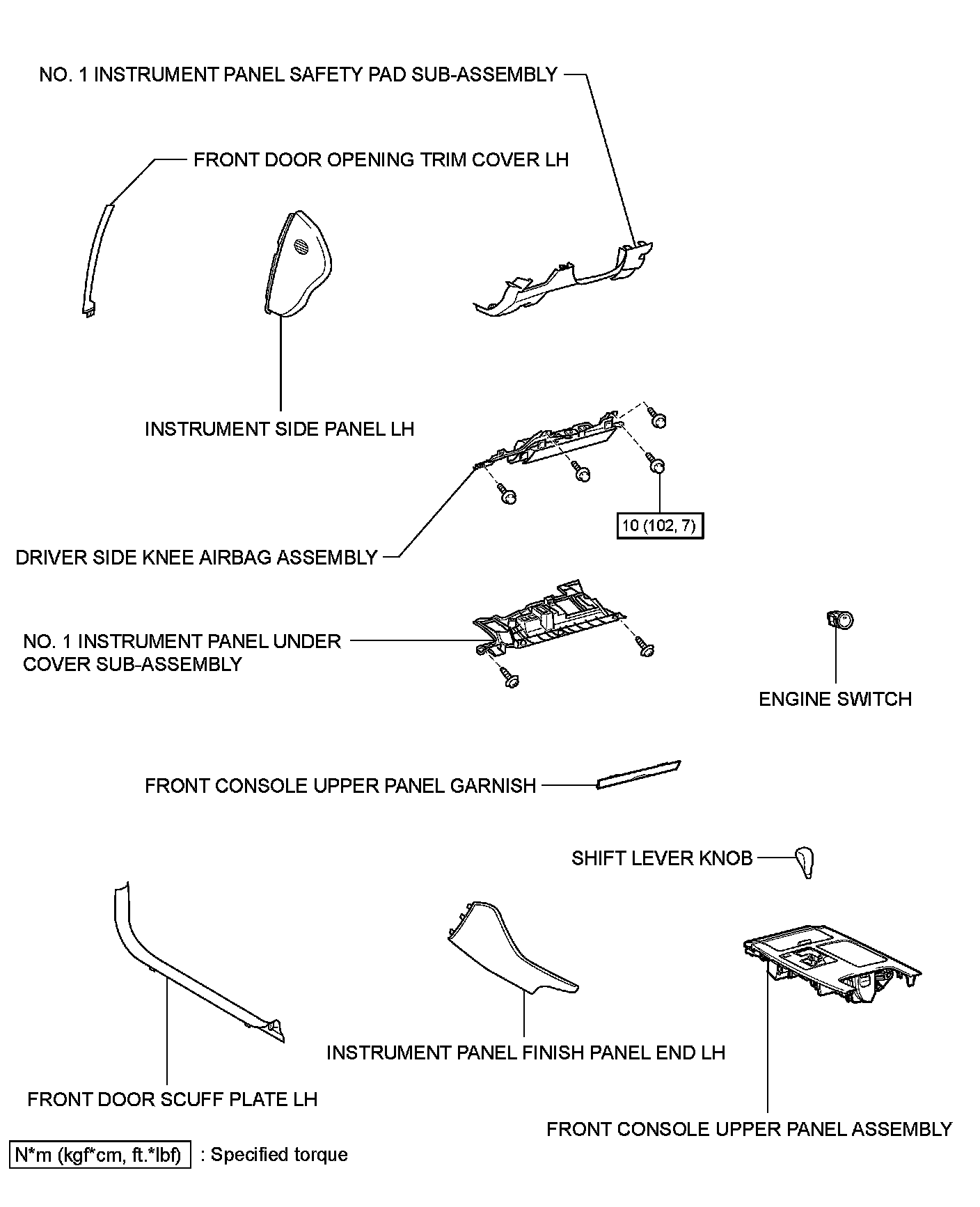 NO. 1 INSTRUMENT PANEL SAFETY PAD SUB-ASSEMBLY

FRONT DOOR OPENING TRIM COVER LH

INSTRUMENT SIDE PANEL LH

10 (102, 7)

DRIVER SIDE KNEE AIRBAG ASSEMBLY

NO. 1 INSTRUMENT PANEL UNDER COVER SUB-ASSEMBLY

ENGINE SWITCH

FRONT CONSOLE UPPER PANEL GARNISH

SHIFT LEVER KNOB

INSTRUMENT PANEL FINISH PANEL END LH

FRONT DOOR SCUFF PLATE LH

FRONT CONSOLE UPPER PANEL ASSEMBLY

N*m (kgf*cm, ft.*lbf) : Specified torque