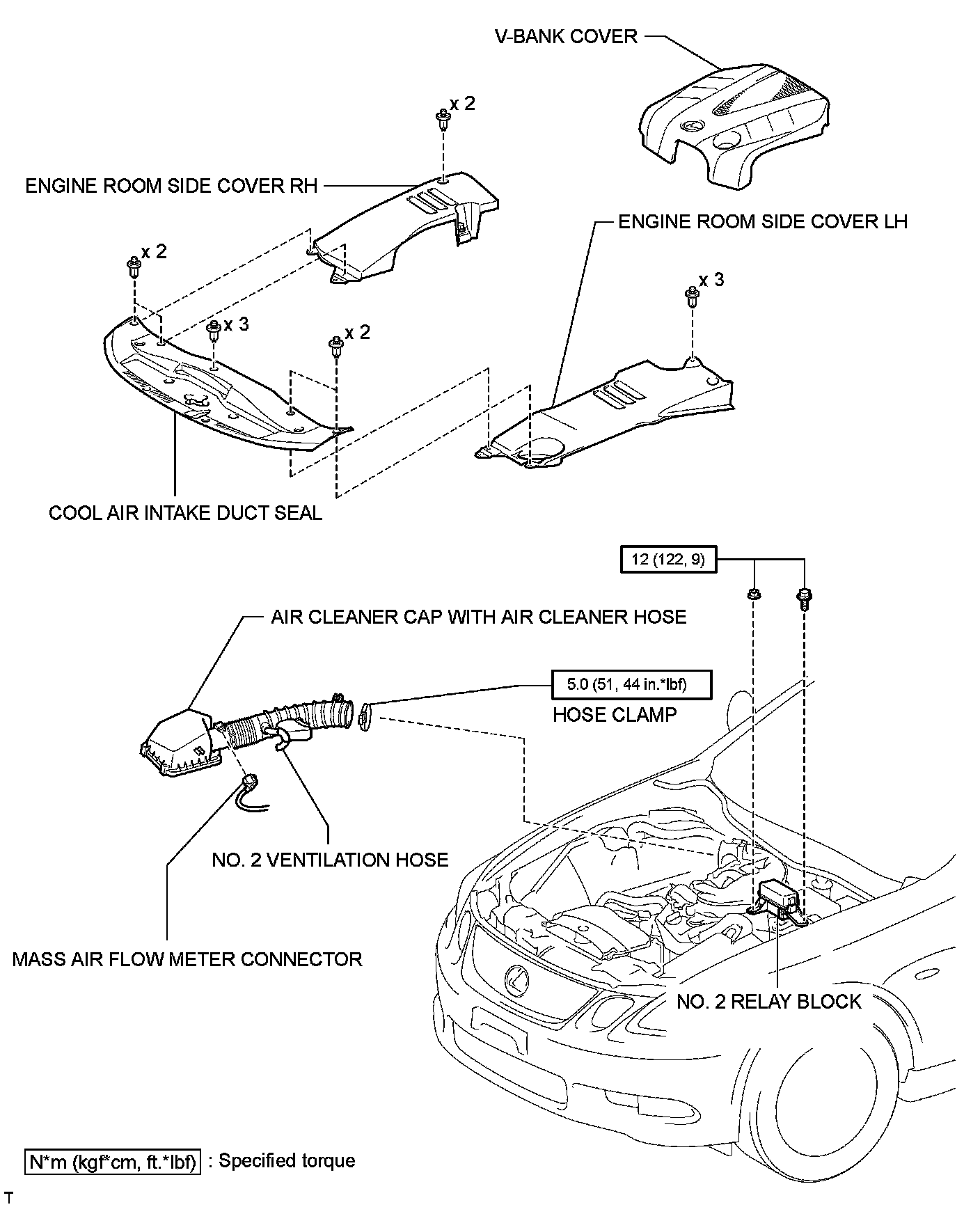 V-BANK COVER

x 2

ENGINE ROOM SIDE COVER RH

ENGINE ROOM SIDE COVER LH

x 2

x 3

x 3

x 2

COOL AIR INTAKE DUCT SEAL

12 (122, 9)

AIR CLEANER CAP WITH AIR CLEANER HOSE

5.0 (51, 44 in.*lbf)

HOSE CLAMP

NO. 2 VENTILATION HOSE

MASS AIR FLOW METER CONNECTOR

NO. 2 RELAY BLOCK

N*m (kgf*cm, ft.*lbf) : Specified torque

T