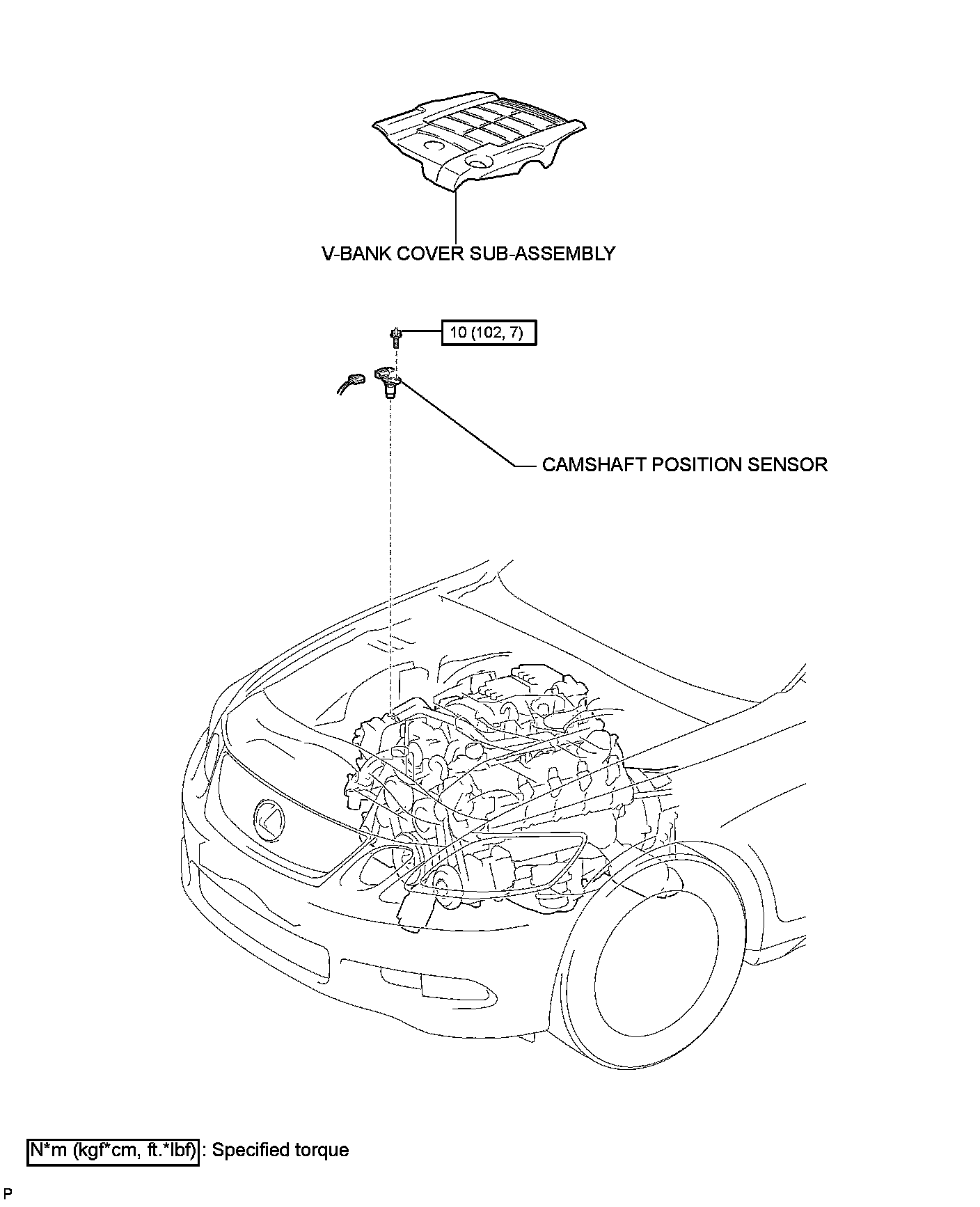 V-BANK COVER SUB-ASSEMBLY

10 (102, 7)

CAMSHAFT POSITION SENSOR

N*m (kgf*cm, ft.*lbf) : Specified torque

P