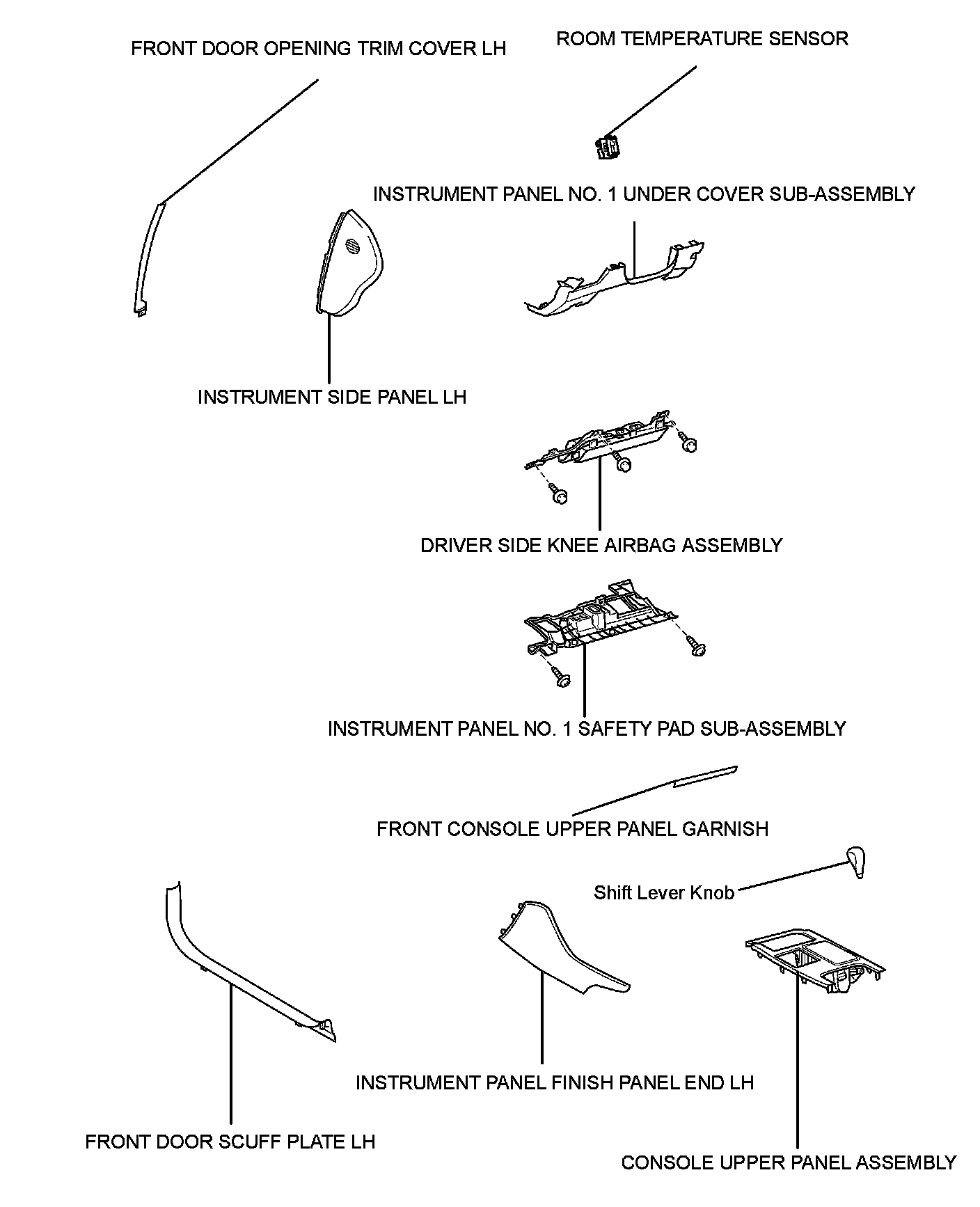 FRONT DOOR OPENING TRIM COVER LH

ROOM TEMPERATURE SENSOR

INSTRUMENT PANEL NO. 1 UNDER COVER SUB-ASSEMBLY

INSTRUMENT SIDE PANEL LH

DRIVER SIDE KNEE AIRBAG ASSEMBLY

INSTRUMENT PANEL NO. 1 SAFETY PAD SUB-ASSEMBLY

FRONT CONSOLE UPPER PANEL GARNISH

Shift Lever Knob

INSTRUMENT PANEL FINISH PANEL END LH

FRONT DOOR SCUFF PLATE LH

CONSOLE UPPER PANEL ASSEMBLY