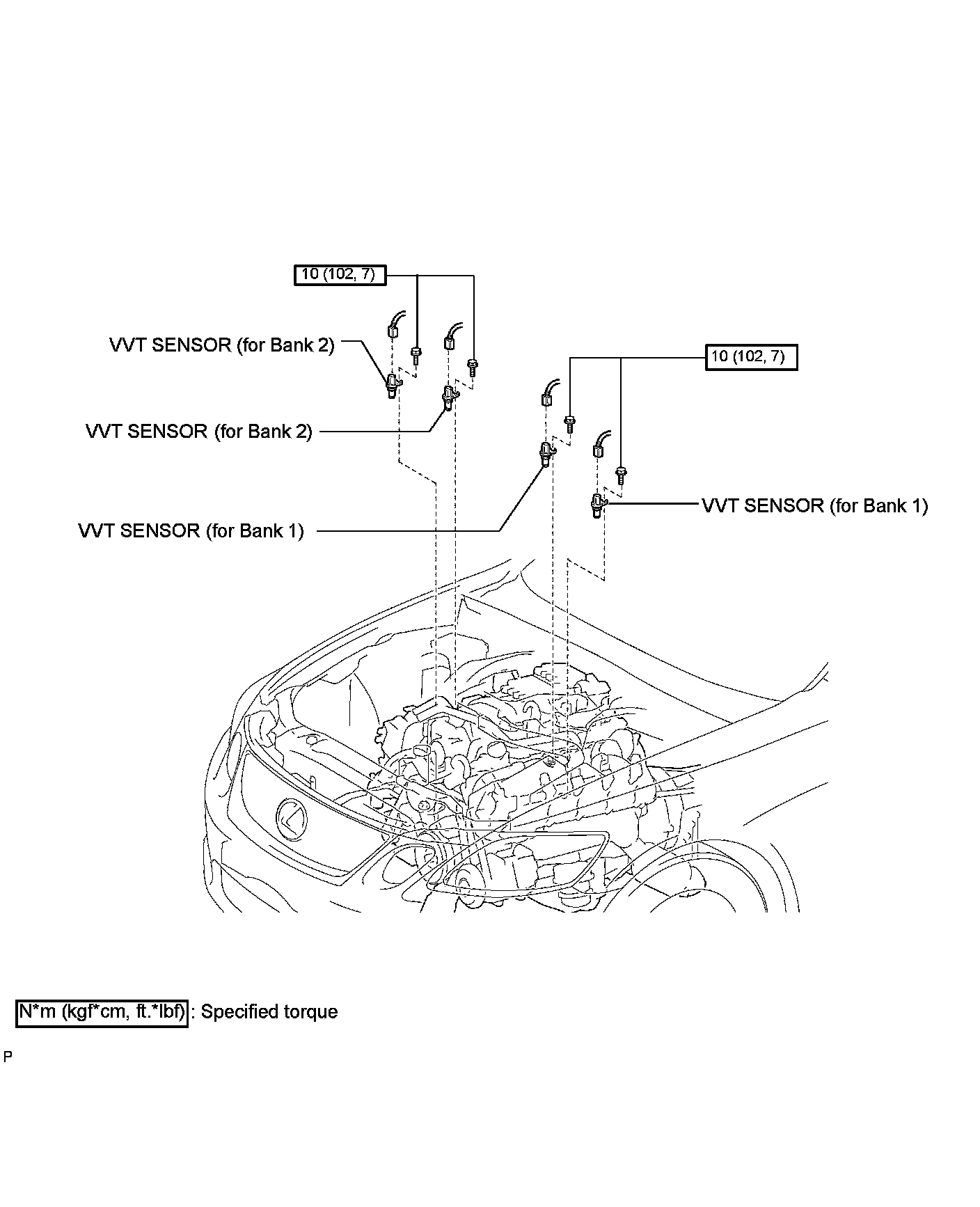 10 (102, 7)

VVT SENSOR (for Bank 2)

10 (102, 7)

VVT SENSOR (for Bank 2)

VVT SENSOR (for Bank 1)

VVT SENSOR (for Bank 1)

N*m (kgf*cm, ft.*lbf) : Specified torque

P