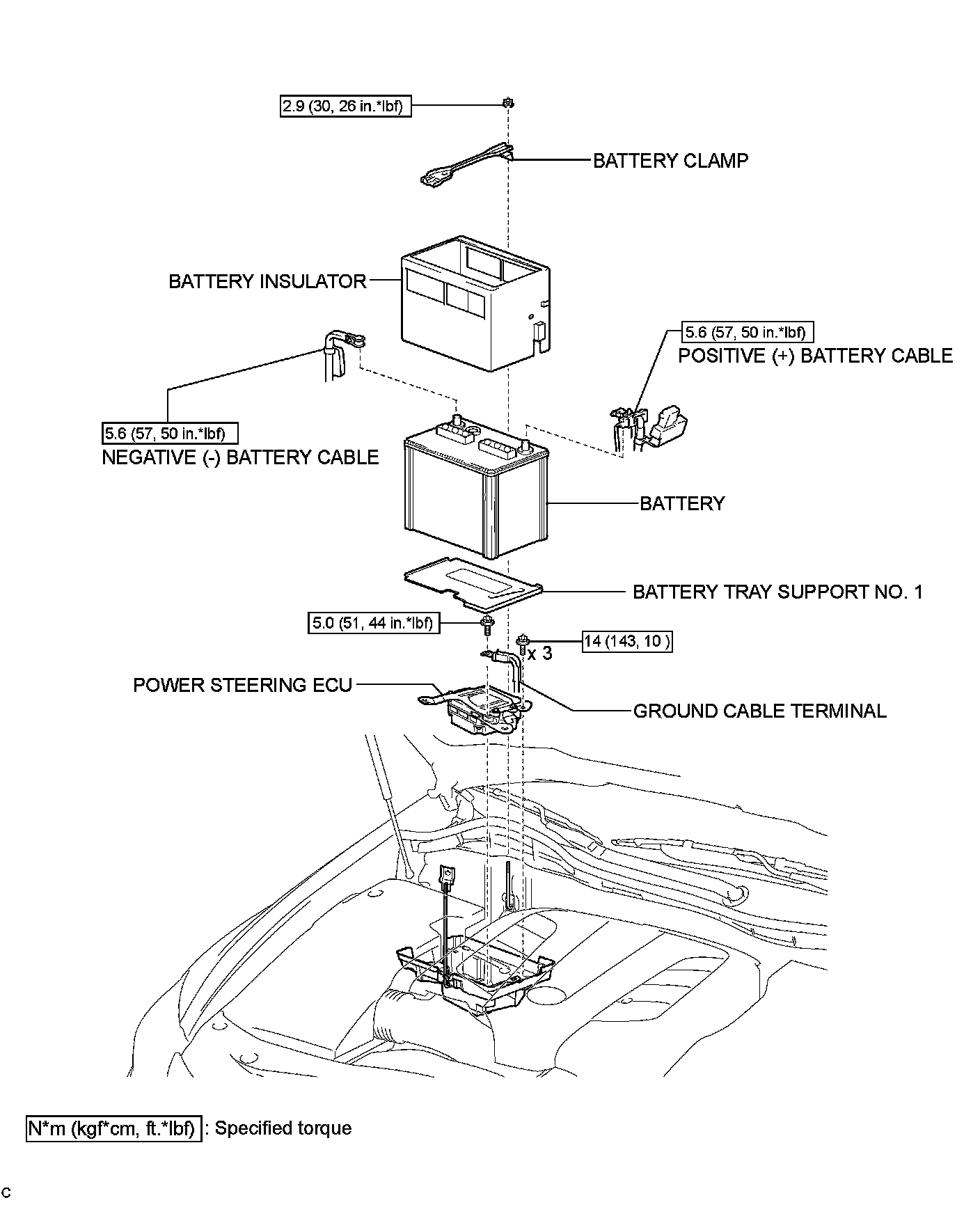 2.9 (30, 26 in.*lbf)

BATTERY CLAMP

BATTERY INSULATOR

5.6 (57, 50 in.*lbf)
POSITIVE (+) BATTERY CABLE

5.6 (57, 50 in.*lbf)
NEGATIVE (-) BATTERY CABLE

BATTERY

BATTERY TRAY SUPPORT NO. 1

5.0 (51, 44 in.*lbf)

x 3

14 (143, 10 )

POWER STEERING ECU

GROUND CABLE TERMINAL

N*m (kgf*cm, ft.*lbf) : Specified torque

C