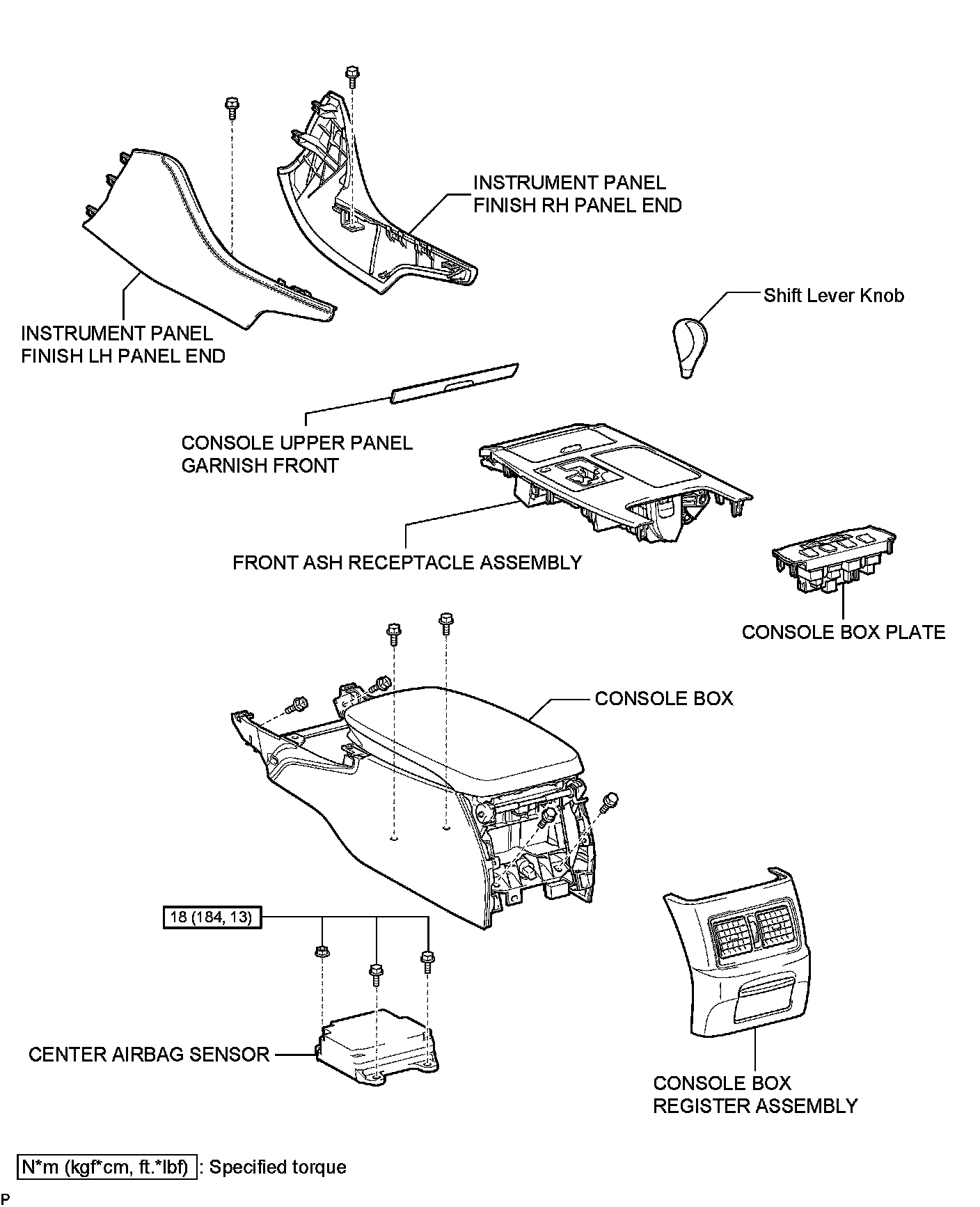 INSTRUMENT PANEL FINISH RH PANEL END

INSTRUMENT PANEL FINISH LH PANEL END

Shift Lever Knob

CONSOLE UPPER PANEL GARNISH FRONT

FRONT ASH RECEPTACLE ASSEMBLY

CONSOLE BOX PLATE

CONSOLE BOX

18 (184, 13)

CENTER AIRBAG SENSOR

CONSOLE BOX REGISTER ASSEMBLY

N*m (kgf*cm, ft.*lbf) : Specified torque

P