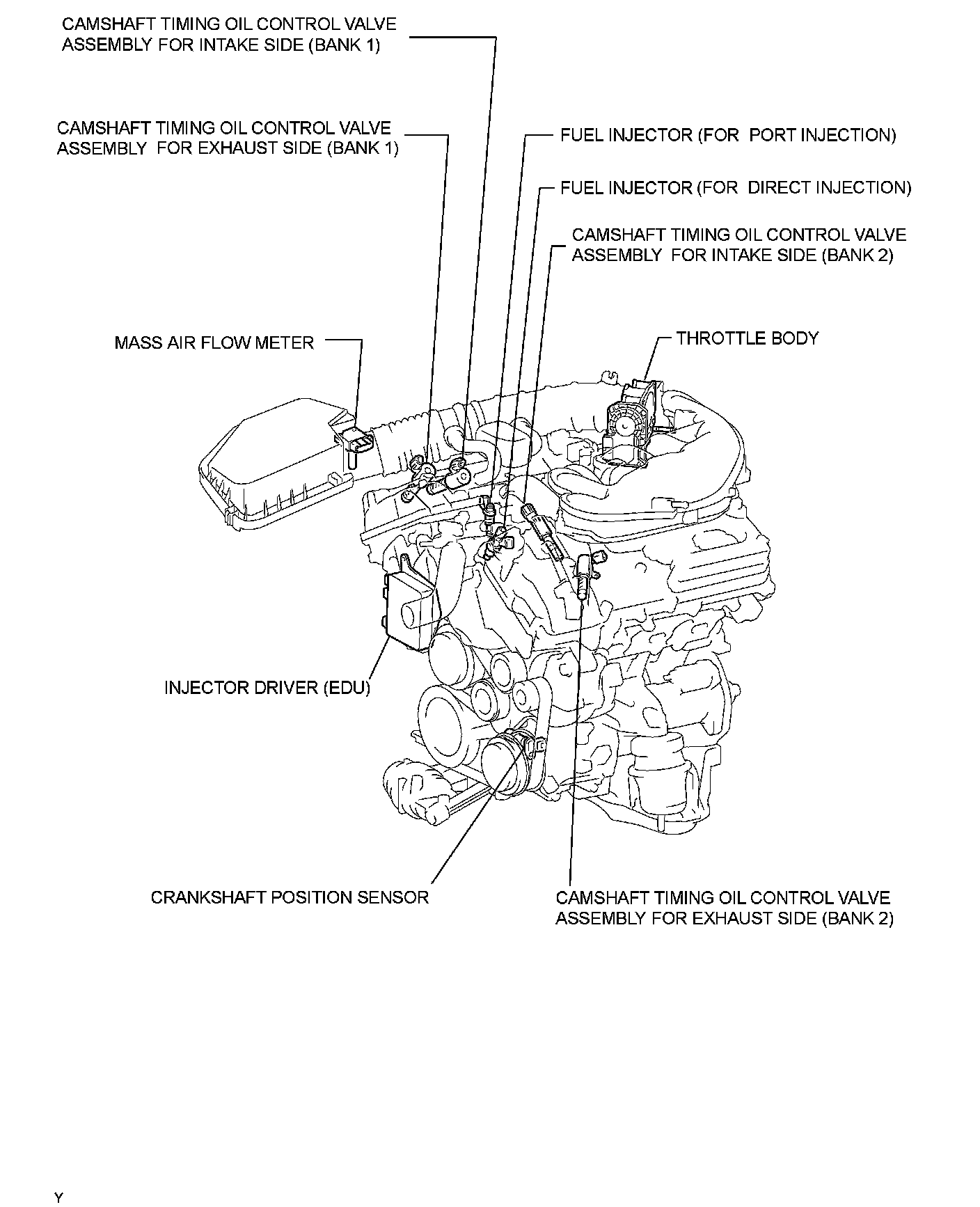 CAMSHAFT TIMING OIL CONTROL VALVE ASSEMBLY FOR INTAKE SIDE (BANK 1)

CAMSHAFT TIMING OIL CONTROL VALVE ASSEMBLY FOR EXHAUST SIDE (BANK 1)

FUEL INJECTOR (FOR PORT INJECTION)

FUEL INJECTOR (FOR DIRECT INJECTION)

CAMSHAFT TIMING OIL CONTROL VALVE ASSEMBLY FOR INTAKE SIDE (BANK 2)

MASS AIR FLOW METER

THROTTLE BODY

INJECTOR DRIVER (EDU)

CRANKSHAFT POSITION SENSOR

CAMSHAFT TIMING OIL CONTROL VALVE ASSEMBLY FOR EXHAUST SIDE (BANK 2)

Y