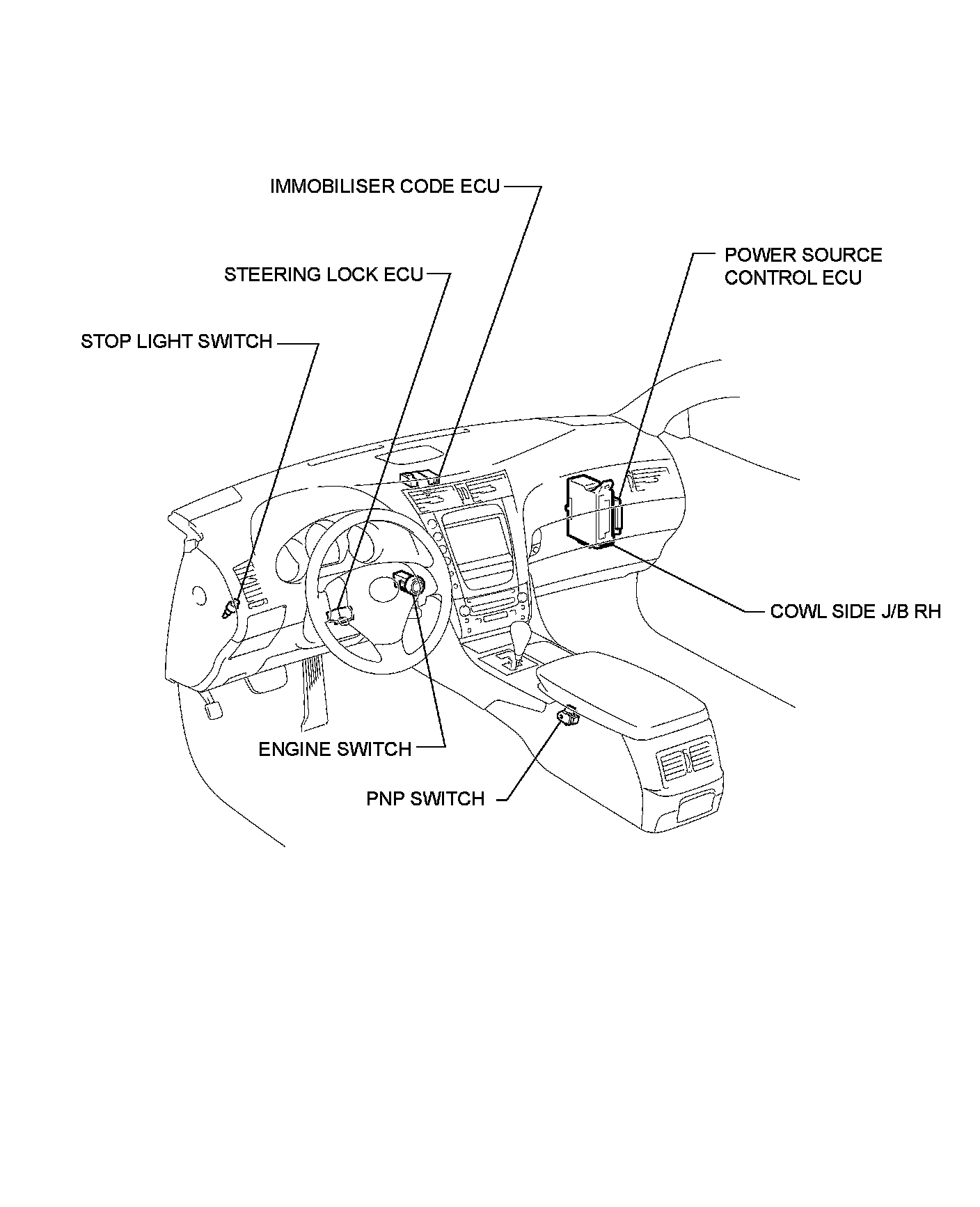 IMMOBILISER CODE ECU

POWER SOURCE CONTROL ECU

STEERING LOCK ECU

STOP LIGHT SWITCH

COWL SIDE J/B RH

ENGINE SWITCH

PNP SWITCH