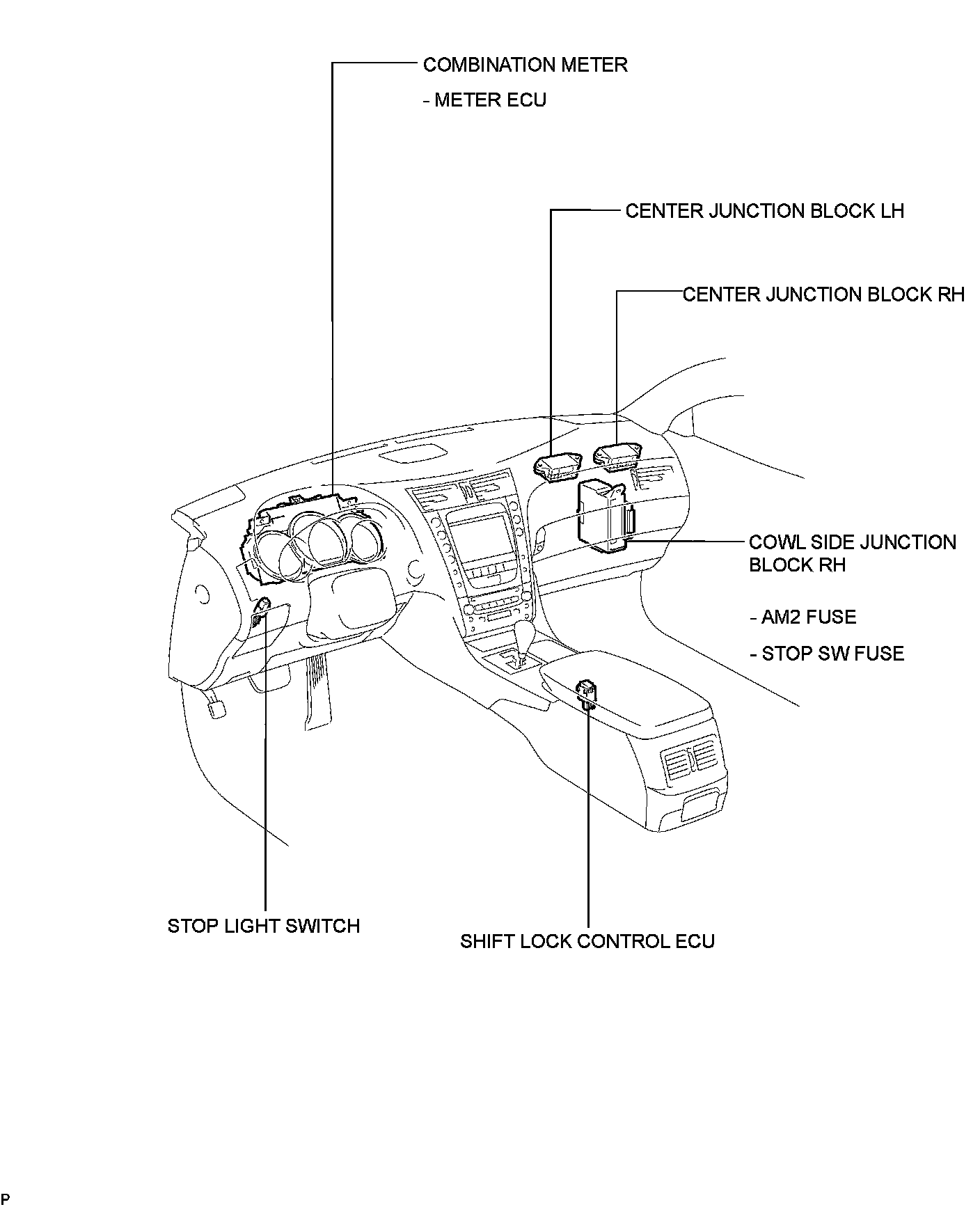 COMBINATION METER

- METER ECU

CENTER JUNCTION BLOCK LH

CENTER JUNCTION BLOCK RH

COWL SIDE JUNCTION BLOCK RH

- AM2 FUSE

- STOP SW FUSE

STOP LIGHT SWITCH

SHIFT LOCK CONTROL ECU

P