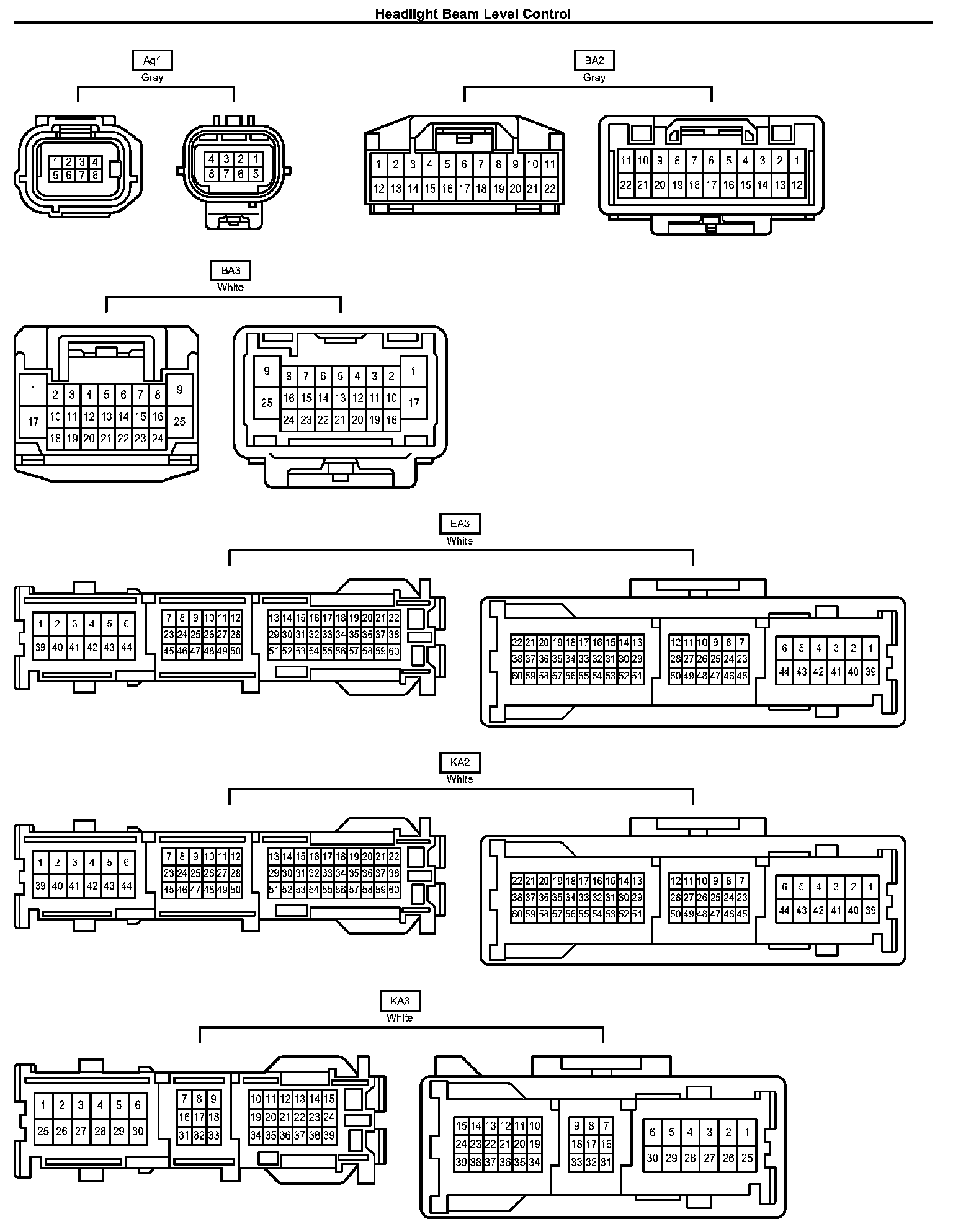 Headlight Beam Level Control

Aq1
Gray

1 2 3 4
5 6 7 8

4 3 2 1
8 7 6 5

BA2
Gray

1 2 3 4 5 6 7 8 9 10 11
12 13 14 15 16 17 18 19 20 21 22

11 10 9 8 7 6 5 4 3 2 1
22 21 20 19 18 17 16 15 14 13 12

BA3
White

1 2 3 4 5 6 7 8 9
17 10 11 12 13 14 15 16 25
18 19 20 21 22 23 24

9 8 7 6 5 4 3 2 1
25 16 15 14 13 12 11 10 17
24 23 22 21 20 19 18

EA3
White

1 2 3 4 5 6
39 40 41 42 43 44

7 8 9 10 11 12
23 24 25 26 27 28
45 46 47 48 49 50

13 14 15 16 17 18 19 20 21 22
29 30 31 32 33 34 35 36 37 38
51 52 53 54 55 56 57 58 59 60

22 21 20 19 18 17 16 15 14 13
38 37 36 35 34 33 32 31 30 29
60 59 58 57 56 55 54 53 52 51

12 11 10 9 8 7
28 27 26 25 24 23
50 49 48 47 46 45

6 5 4 3 2 1
44 43 42 41 40 39

KA2
White

1 2 3 4 5 6
39 40 41 42 43 44

7 8 9 10 11 12
23 24 25 26 27 28
45 46 47 48 49 50

13 14 15 16 17 18 19 20 21 22
29 30 31 32 33 34 35 36 37 38
51 52 53 54 55 56 57 58 59 60

22 21 20 19 18 17 16 15 14 13
38 37 36 35 34 33 32 31 30 29
60 59 58 57 56 55 54 53 52 51

12 11 10 9 8 7
28 27 26 25 24 23
50 49 48 47 46 45

6 5 4 3 2 1
44 43 42 41 40 39

KA3
White

1 2 3 4 5 6
25 26 27 28 29 30

7 8 9
16 17 18
31 32 33

10 11 12 13 14 15
19 20 21 22 23 24
34 35 36 37 38 39

15 14 13 12 11 10
24 23 22 21 20 19
39 38 37 36 35 34

9 8 7
18 17 16
33 32 31

6 5 4 3 2 1
30 29 28 27 26 25