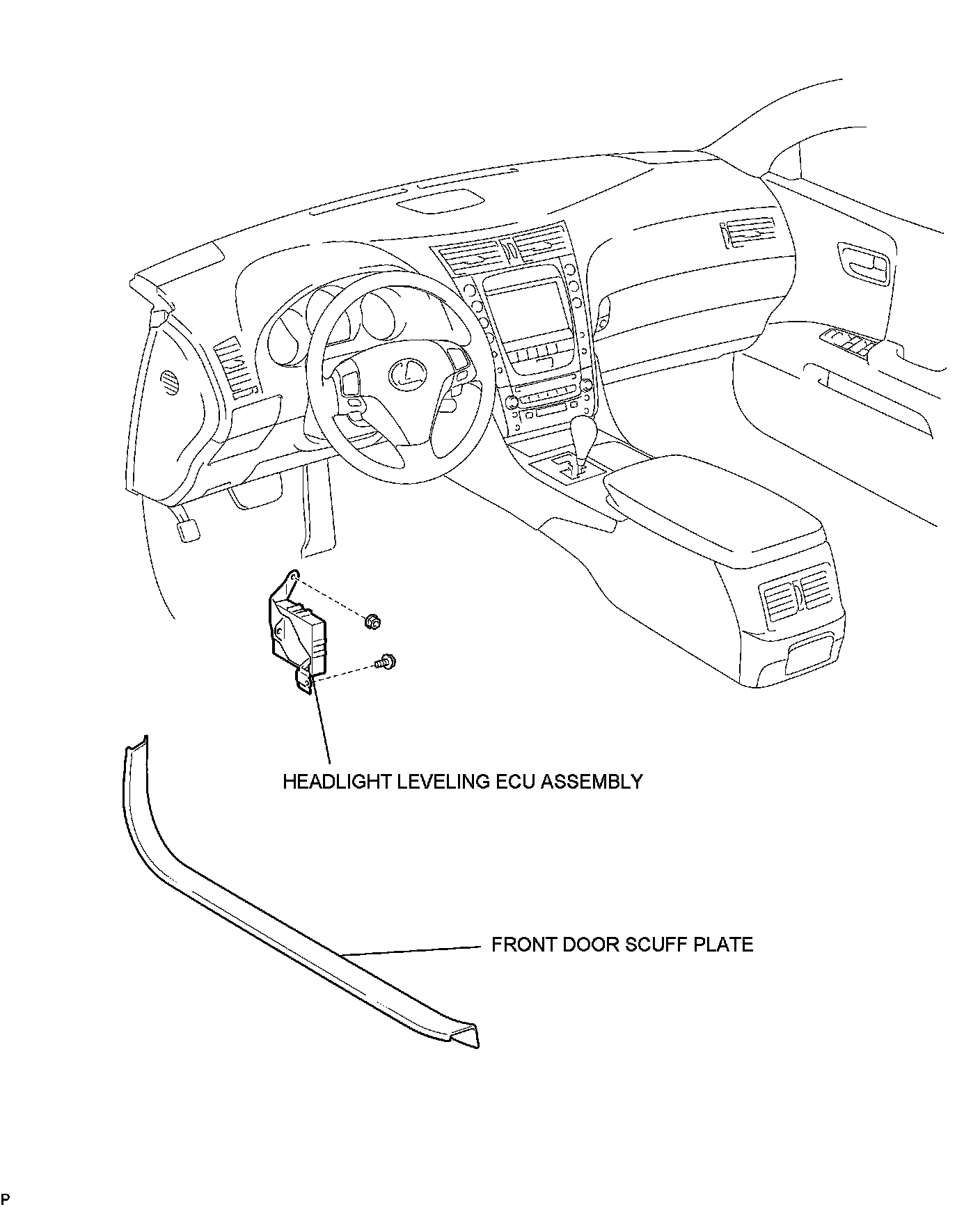 HEADLIGHT LEVELING ECU ASSEMBLY

FRONT DOOR SCUFF PLATE

P