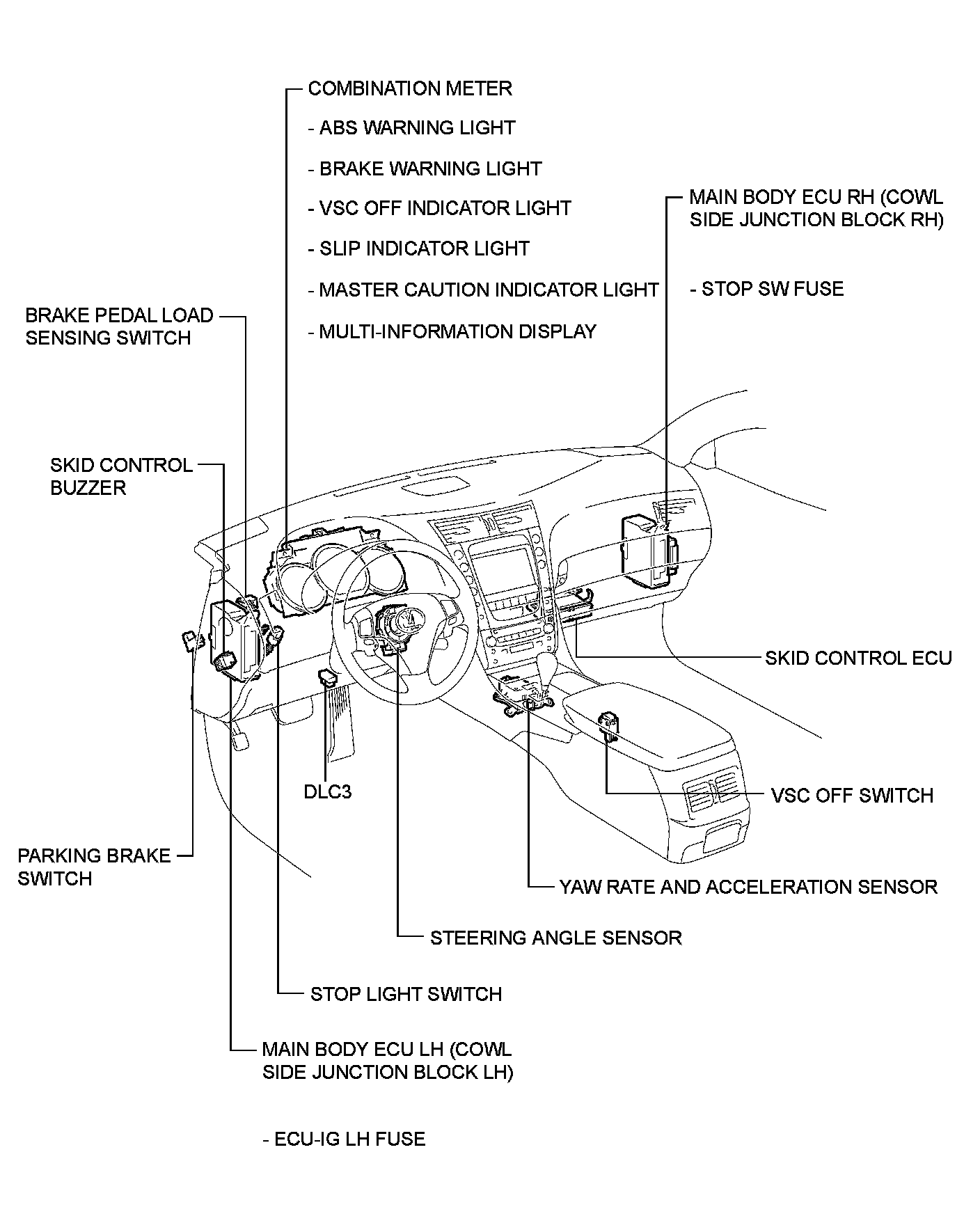 COMBINATION METER

- ABS WARNING LIGHT

- BRAKE WARNING LIGHT

- VSC OFF INDICATOR LIGHT

- SLIP INDICATOR LIGHT

- MASTER CAUTION INDICATOR LIGHT

- MULTI-INFORMATION DISPLAY

MAIN BODY ECU RH (COWL SIDE JUNCTION BLOCK RH)

- STOP SW FUSE

BRAKE PEDAL LOAD SENSING SWITCH

SKID CONTROL BUZZER

SKID CONTROL ECU

DLC3

VSC OFF SWITCH

PARKING BRAKE SWITCH

YAW RATE AND ACCELERATION SENSOR

STEERING ANGLE SENSOR

STOP LIGHT SWITCH

MAIN BODY ECU LH (COWL SIDE JUNCTION BLOCK LH)

- ECU-IG LH FUSE