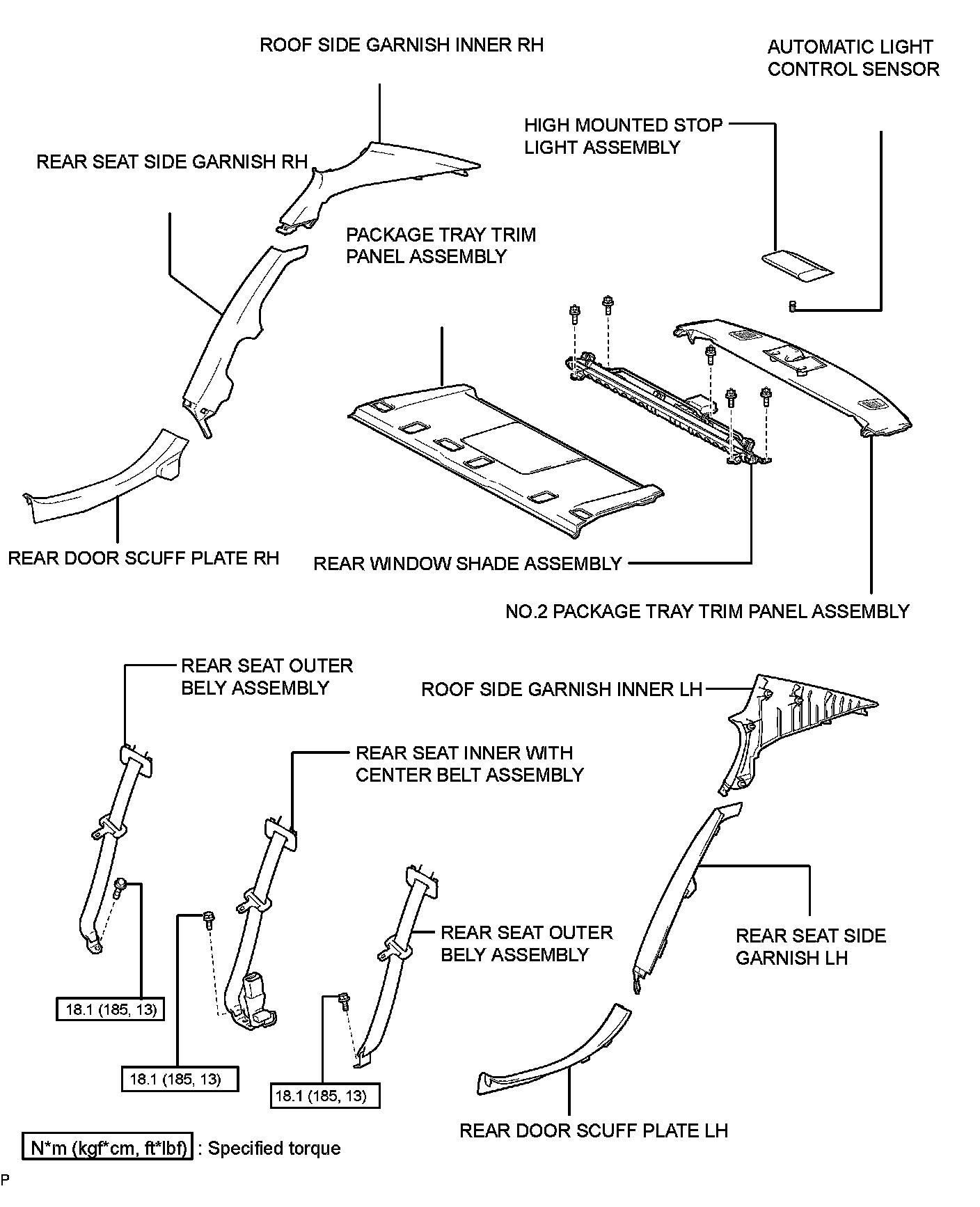 ROOF SIDE GARNISH INNER RH

AUTOMATIC LIGHT CONTROL SENSOR

HIGH MOUNTED STOP LIGHT ASSEMBLY

REAR SEAT SIDE GARNISH RH

PACKAGE TRAY TRIM PANEL ASSEMBLY

REAR DOOR SCUFF PLATE RH

REAR WINDOW SHADE ASSEMBLY

NO.2 PACKAGE TRAY TRIM PANEL ASSEMBLY

REAR SEAT OUTER BELY ASSEMBLY

ROOF SIDE GARNISH INNER LH

REAR SEAT INNER WITH CENTER BELT ASSEMBLY

REAR SEAT OUTER BELY ASSEMBLY

REAR SEAT SIDE GARNISH LH

18.1 (185, 13)

18.1 (185, 13)

18.1 (185, 13)

REAR DOOR SCUFF PLATE LH

N*m (kgf*cm, ft*lbf) : Specified torque

P