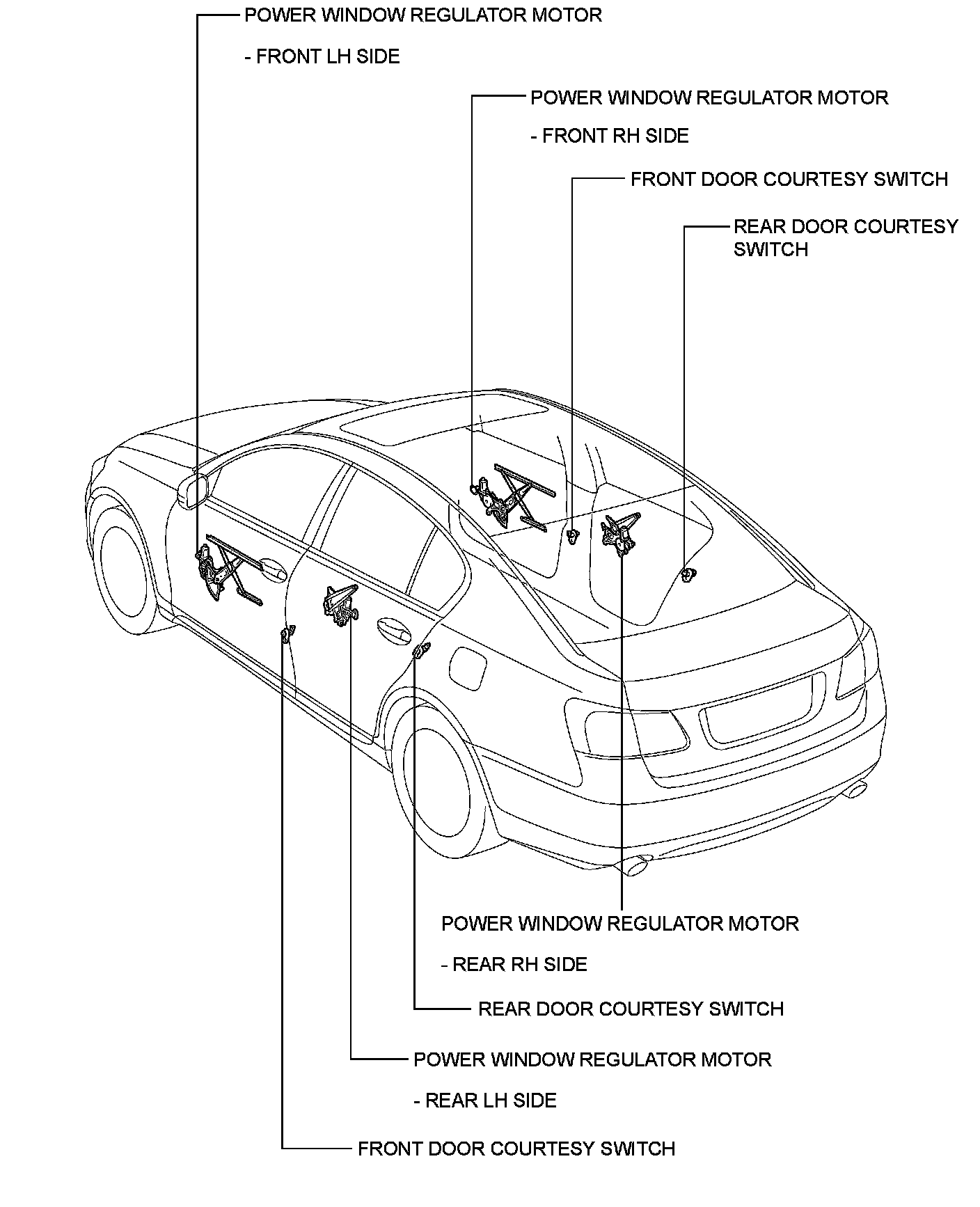 POWER WINDOW REGULATOR MOTOR

- FRONT LH SIDE

POWER WINDOW REGULATOR MOTOR

- FRONT RH SIDE

FRONT DOOR COURTESY SWITCH

REAR DOOR COURTESY SWITCH

POWER WINDOW REGULATOR MOTOR

- REAR RH SIDE

REAR DOOR COURTESY SWITCH

POWER WINDOW REGULATOR MOTOR

- REAR LH SIDE

FRONT DOOR COURTESY SWITCH