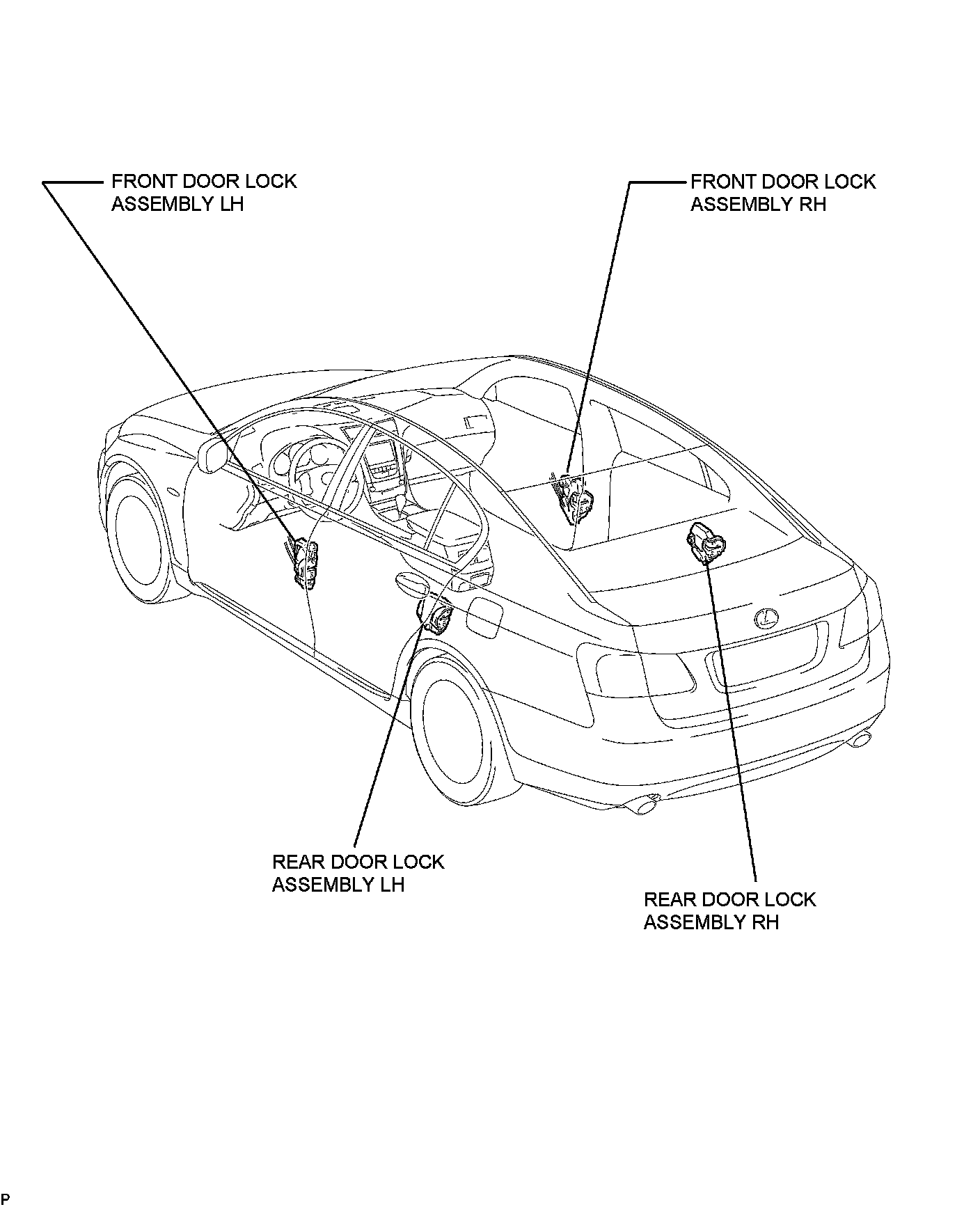 FRONT DOOR LOCK ASSEMBLY LH

FRONT DOOR LOCK ASSEMBLY RH

REAR DOOR LOCK ASSEMBLY LH

REAR DOOR LOCK ASSEMBLY RH

P