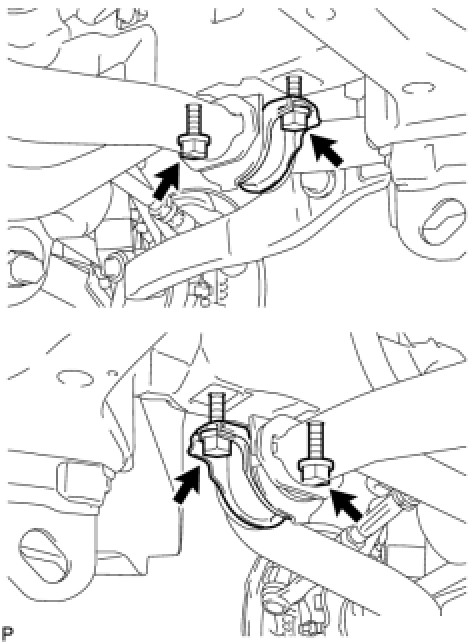 P