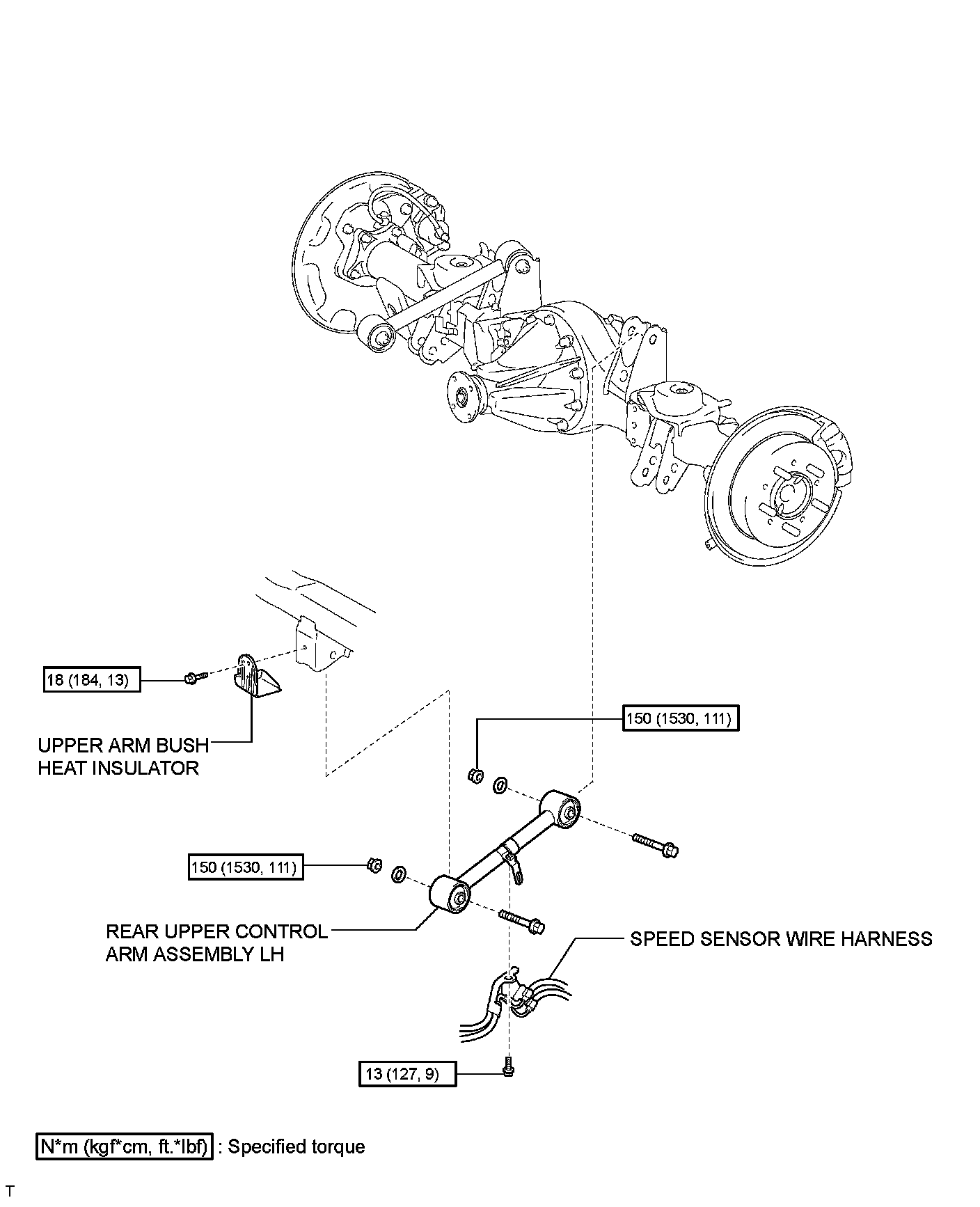 18 (184, 13)

UPPER ARM BUSH HEAT INSULATOR

150 (1530, 111)

150 (1530, 111)

REAR UPPER CONTROL ARM ASSEMBLY LH

SPEED SENSOR WIRE HARNESS

13 (127, 9)

N*m (kgf*cm, ft.*lbf) : Specified torque

T