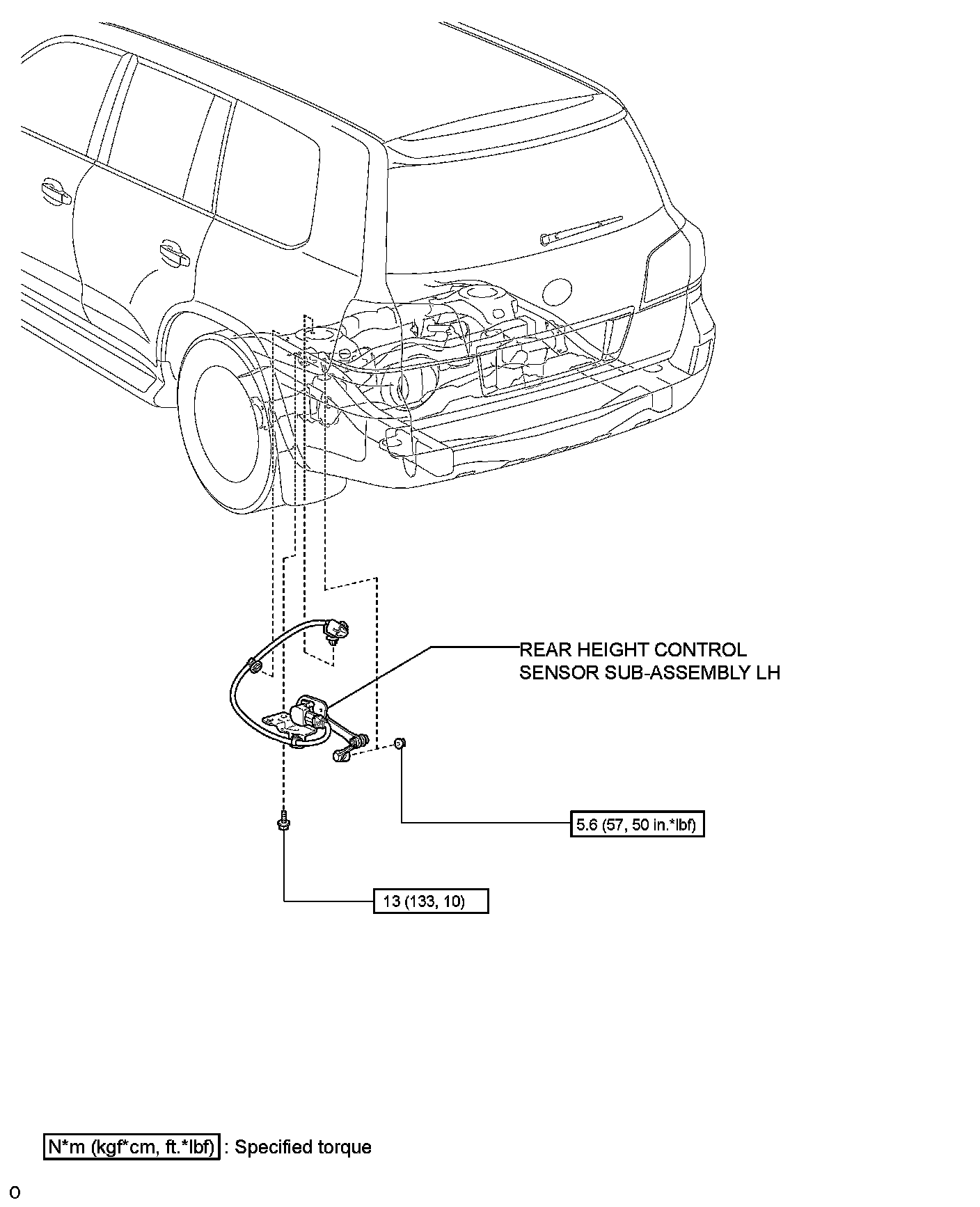 REAR HEIGHT CONTROL SENSOR SUB-ASSEMBLY LH

5.6 (57, 50 in.*lbf)

13 (133, 10)

N*m (kgf*cm, ft.*lbf) : Specified torque

O