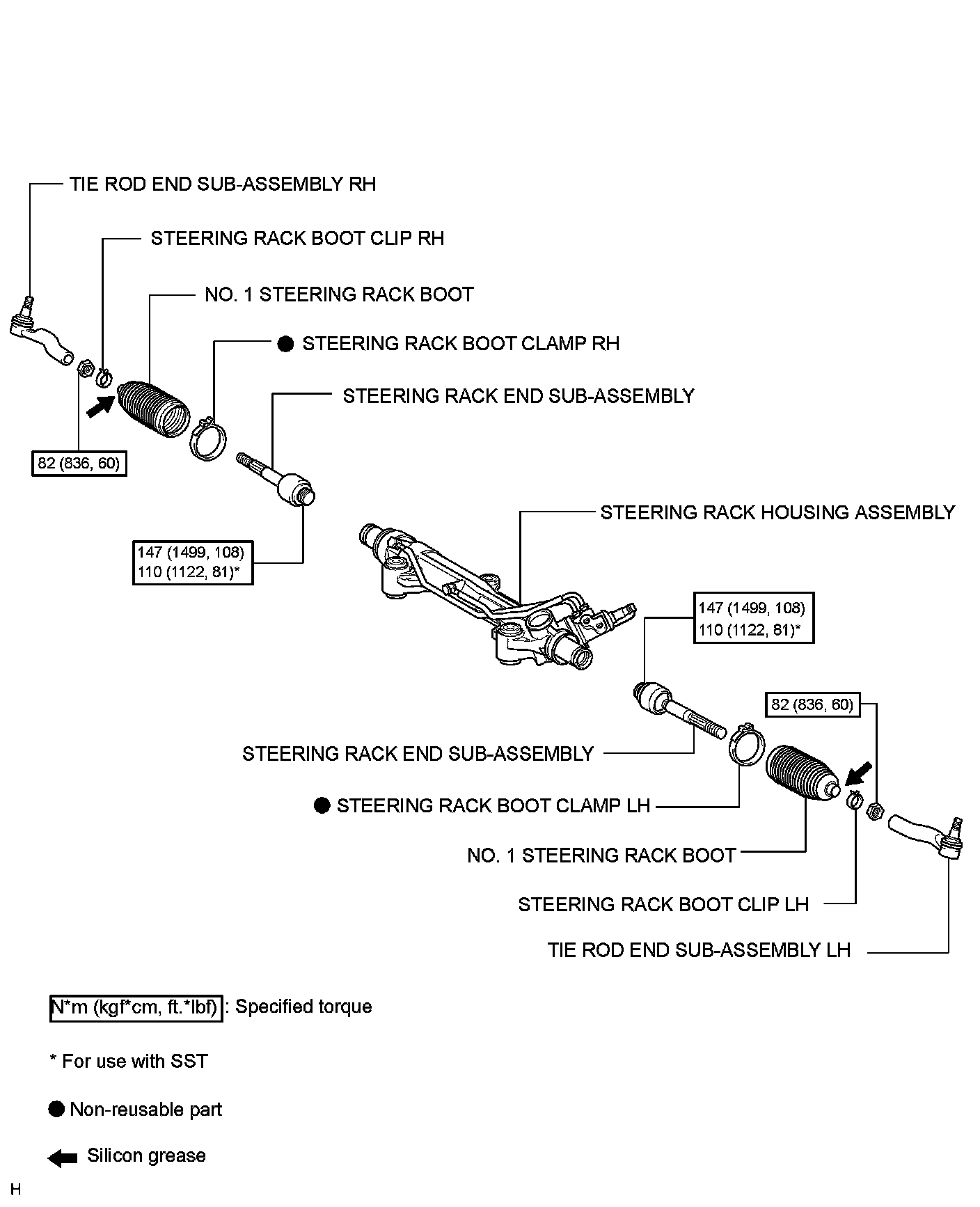 TIE ROD END SUB-ASSEMBLY RH

STEERING RACK BOOT CLIP RH

NO. 1 STEERING RACK BOOT

● STEERING RACK BOOT CLAMP RH

STEERING RACK END SUB-ASSEMBLY

82 (836, 60)

147 (1499, 108)
110 (1122, 81)*

STEERING RACK HOUSING ASSEMBLY

147 (1499, 108)
110 (1122, 81)*

82 (836, 60)

STEERING RACK END SUB-ASSEMBLY

● STEERING RACK BOOT CLAMP LH

NO. 1 STEERING RACK BOOT

STEERING RACK BOOT CLIP LH

TIE ROD END SUB-ASSEMBLY LH

N*m (kgf*cm, ft.*lbf) : Specified torque

* For use with SST

● Non-reusable part

Silicon grease

H