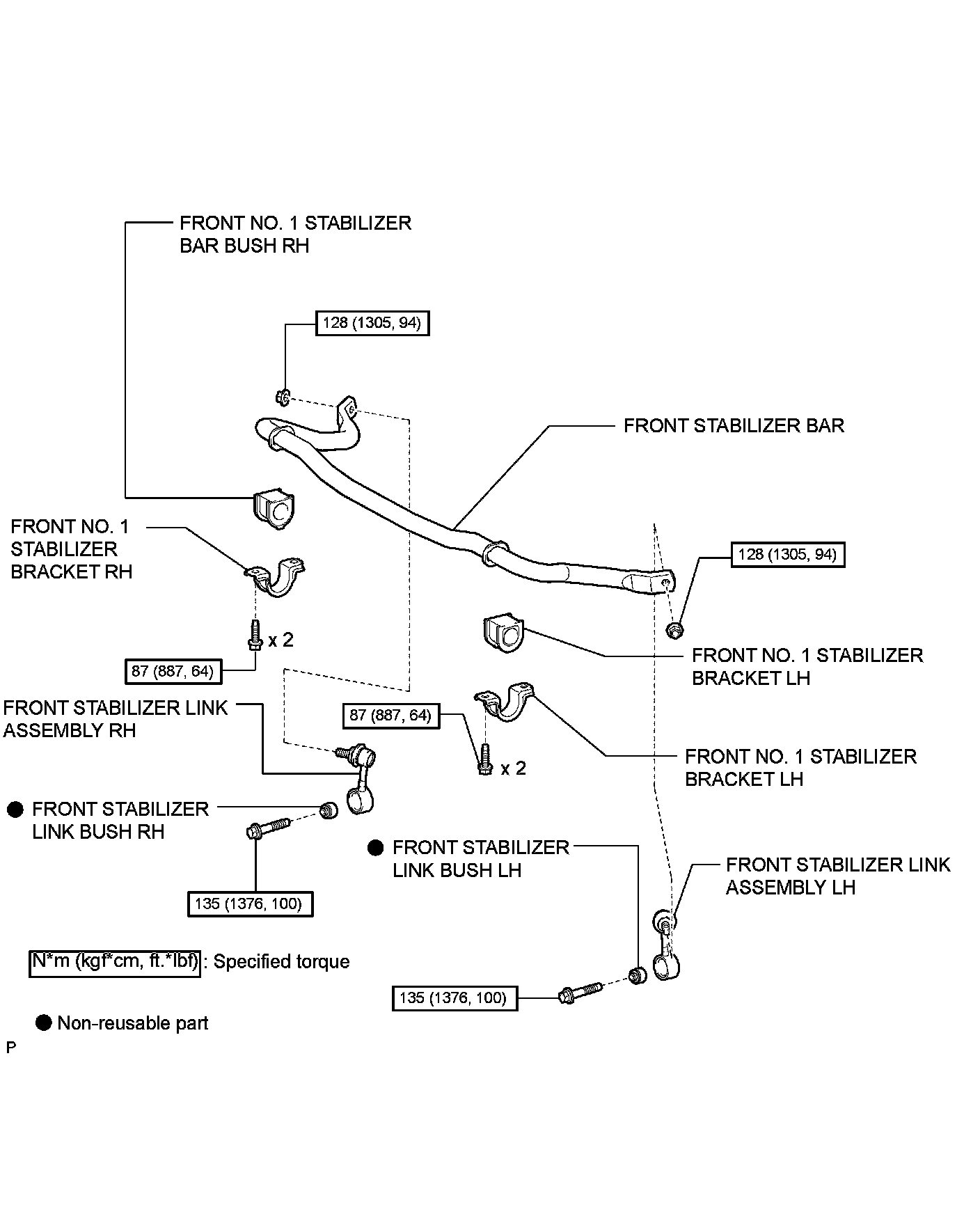 FRONT NO. 1 STABILIZER BAR BUSH RH

128 (1305, 94)

FRONT STABILIZER BAR

FRONT NO. 1 STABILIZER BRACKET RH

128 (1305, 94)

x 2

87 (887, 64)

FRONT NO. 1 STABILIZER BRACKET LH

FRONT STABILIZER LINK ASSEMBLY RH

87 (887, 64)

x 2

FRONT NO. 1 STABILIZER BRACKET LH

FRONT STABILIZER LINK BUSH RH

FRONT STABILIZER LINK BUSH LH

FRONT STABILIZER LINK ASSEMBLY LH

135 (1376, 100)

N*m (kgf*cm, ft.*lbf) : Specified torque

135 (1376, 100)

Non-reusable part

P