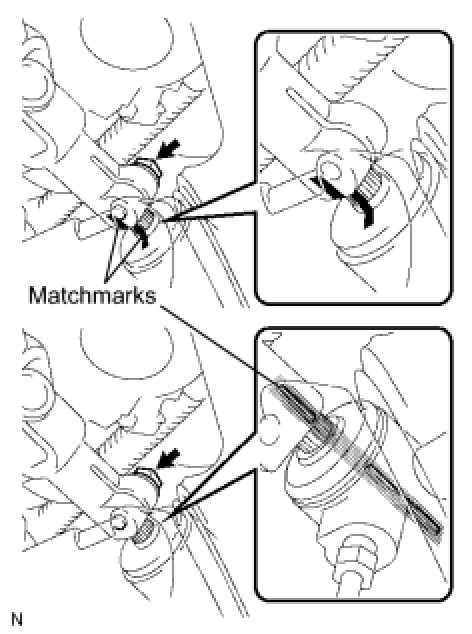 Matchmarks

N