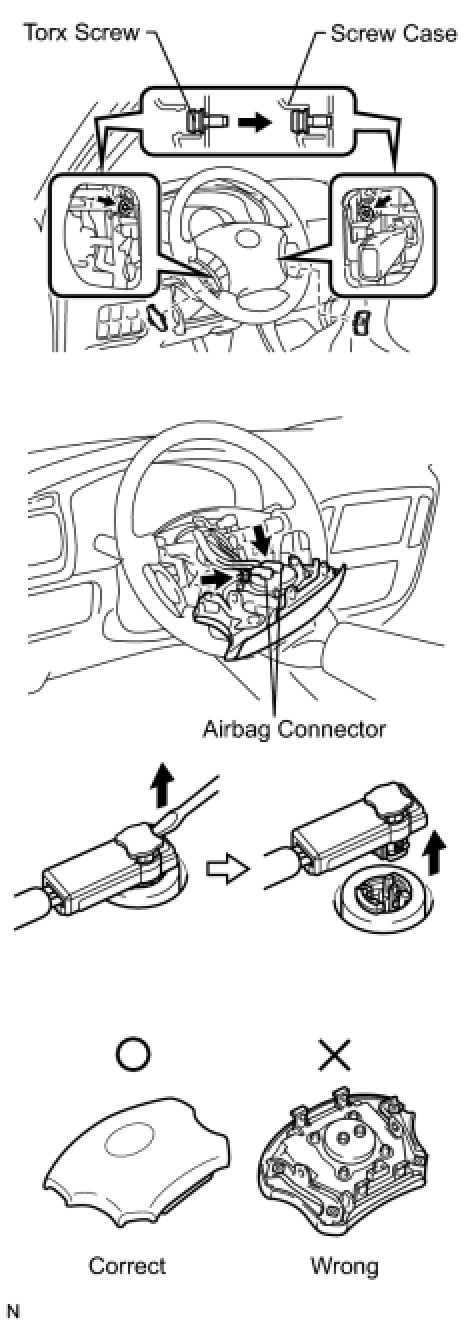 Torx Screw
Screw Case

Airbag Connector

○
×

Correct
Wrong

N