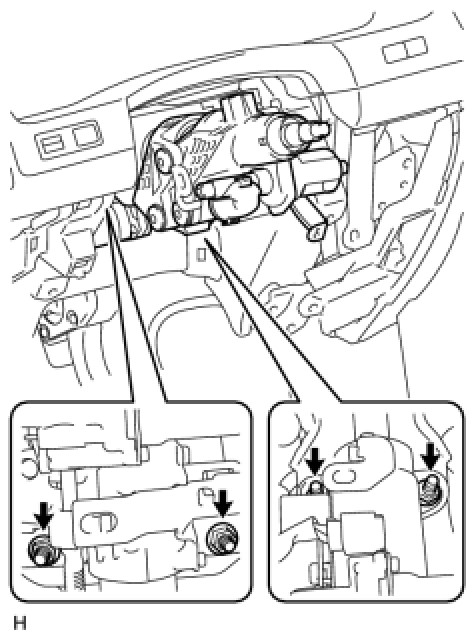 H