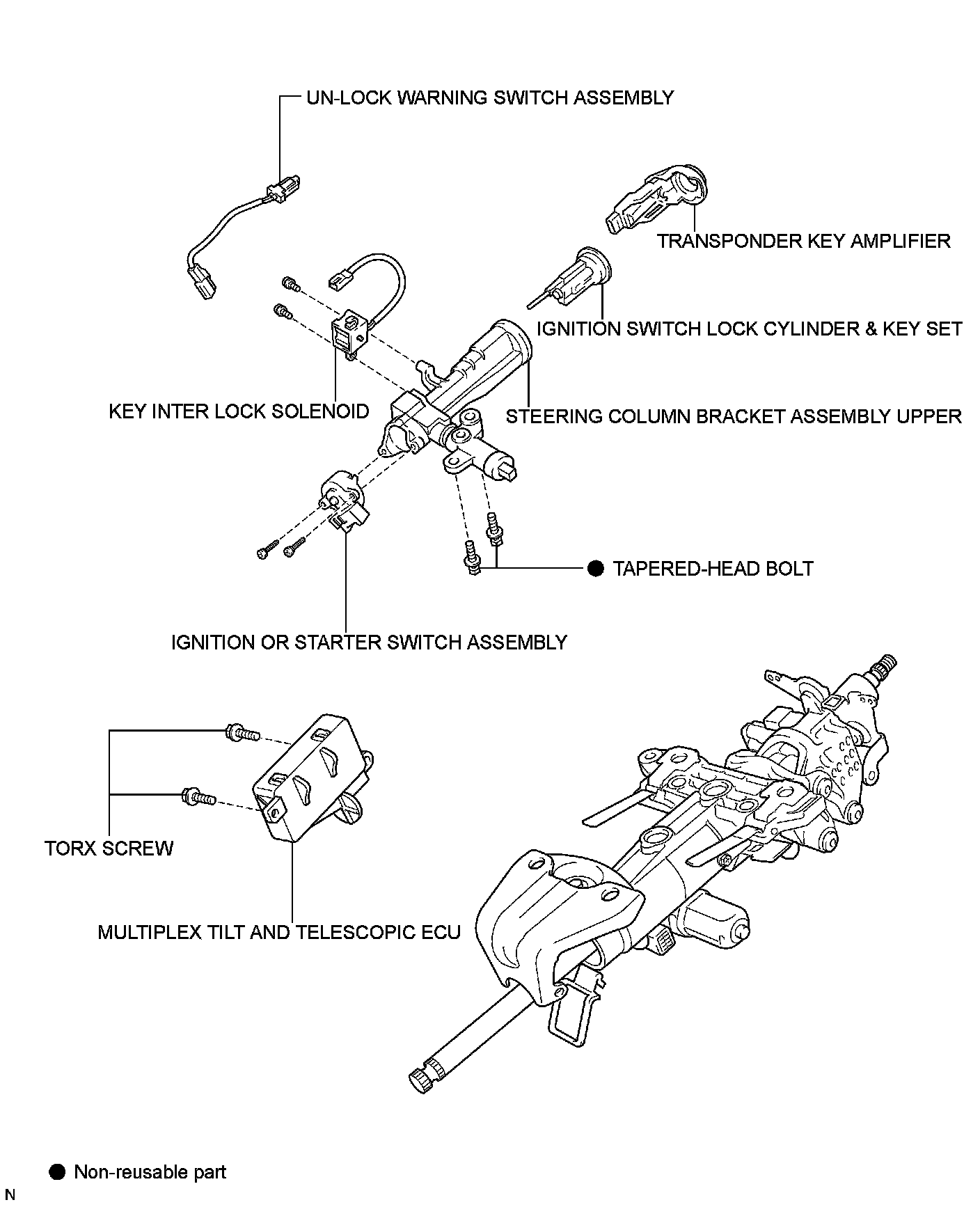 UN-LOCK WARNING SWITCH ASSEMBLY

TRANSPONDER KEY AMPLIFIER

IGNITION SWITCH LOCK CYLINDER & KEY SET

KEY INTER LOCK SOLENOID

STEERING COLUMN BRACKET ASSEMBLY UPPER

● TAPERED-HEAD BOLT

IGNITION OR STARTER SWITCH ASSEMBLY

TORX SCREW

MULTIPLEX TILT AND TELESCOPIC ECU

● Non-reusable part

N