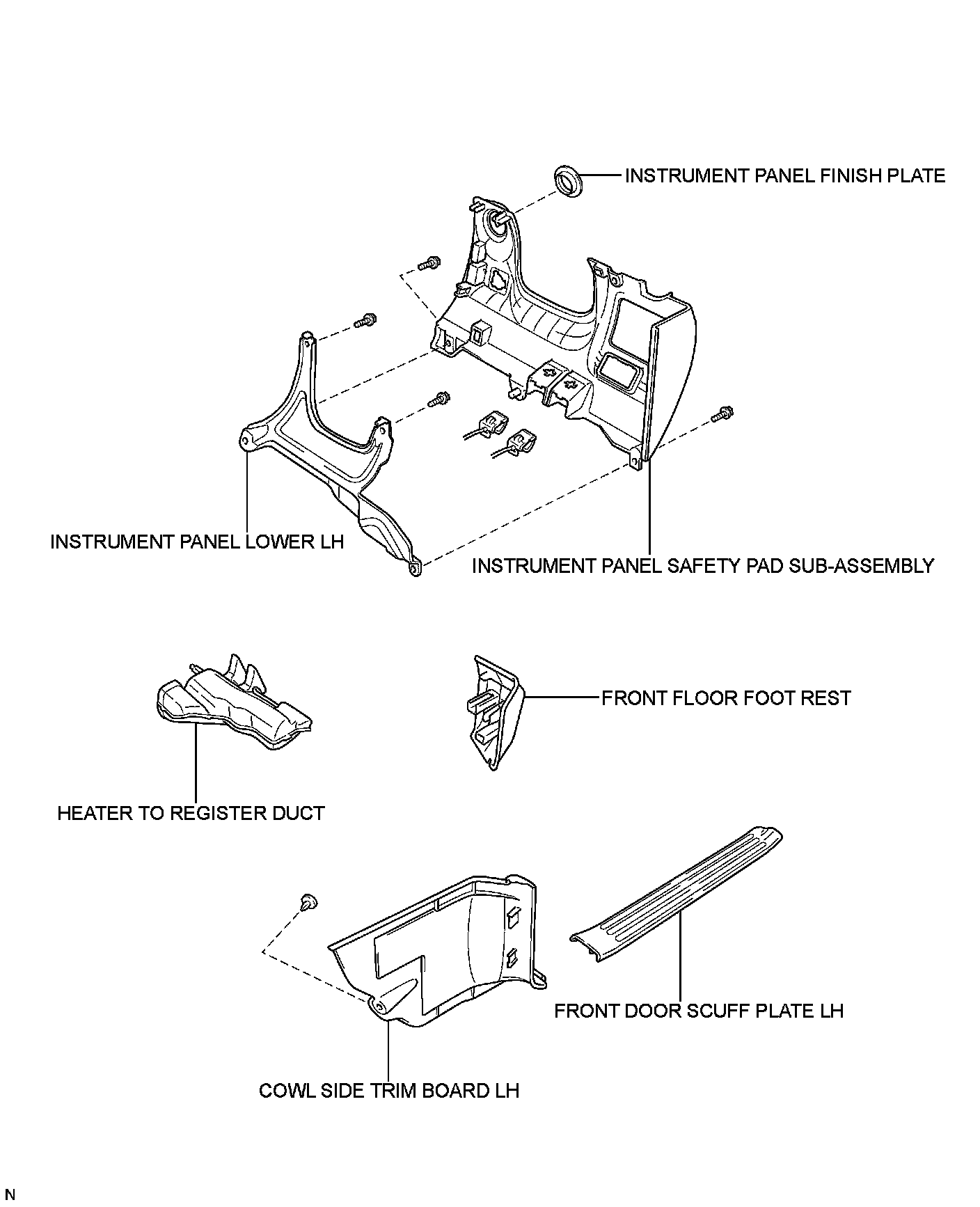 INSTRUMENT PANEL FINISH PLATE

INSTRUMENT PANEL LOWER LH

INSTRUMENT PANEL SAFETY PAD SUB-ASSEMBLY

FRONT FLOOR FOOT REST

HEATER TO REGISTER DUCT

FRONT DOOR SCUFF PLATE LH

COWL SIDE TRIM BOARD LH

N