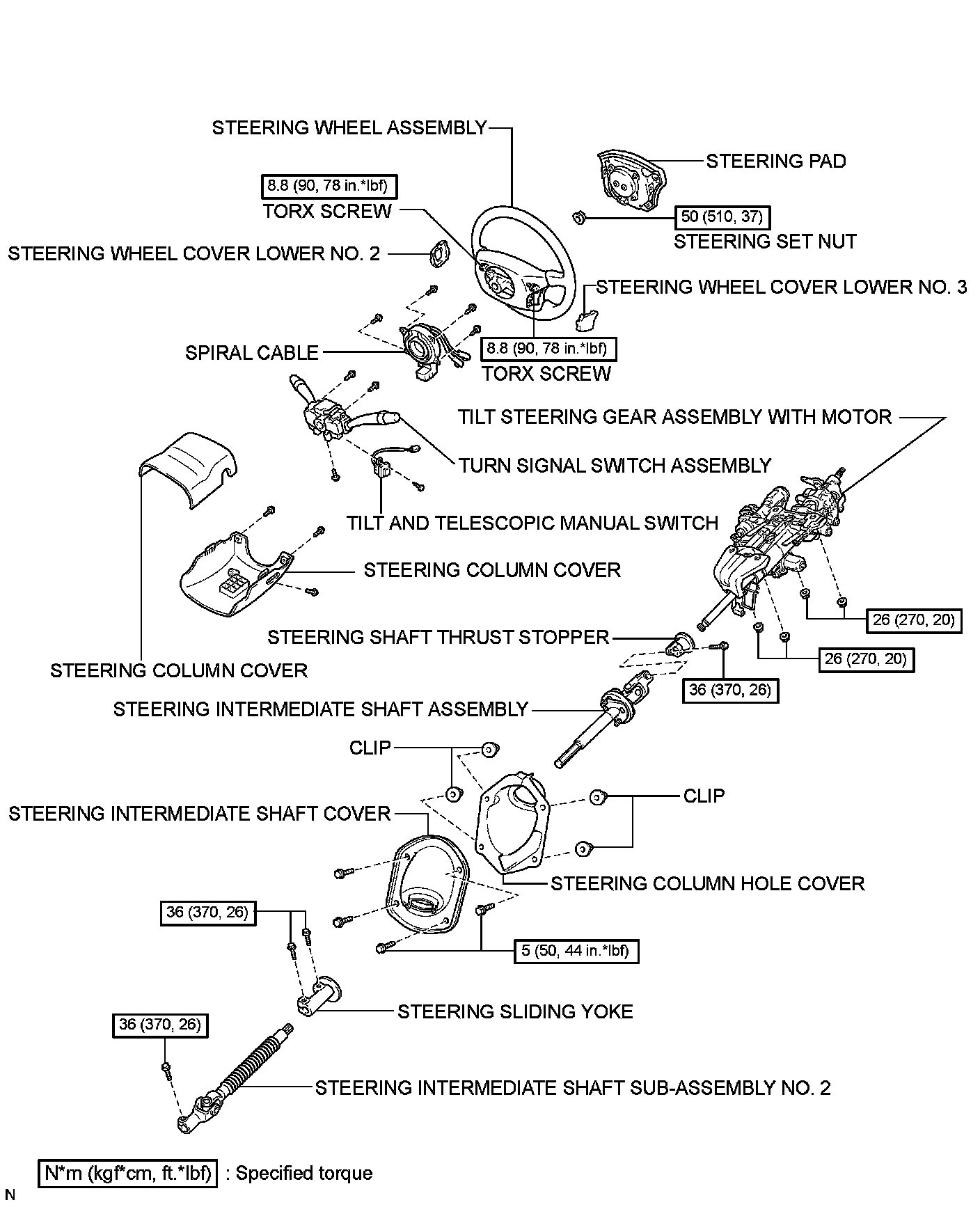 STEERING WHEEL ASSEMBLY

STEERING PAD

8.8 (90, 78 in.*lbf)

TORX SCREW

50 (510, 37)

STEERING SET NUT

STEERING WHEEL COVER LOWER NO. 2

STEERING WHEEL COVER LOWER NO. 3

SPIRAL CABLE

8.8 (90, 78 in.*lbf)

TORX SCREW

TILT STEERING GEAR ASSEMBLY WITH MOTOR

TURN SIGNAL SWITCH ASSEMBLY

TILT AND TELESCOPIC MANUAL SWITCH

STEERING COLUMN COVER

26 (270, 20)

STEERING SHAFT THRUST STOPPER

26 (270, 20)

STEERING COLUMN COVER

36 (370, 26)

STEERING INTERMEDIATE SHAFT ASSEMBLY

CLIP

CLIP

STEERING INTERMEDIATE SHAFT COVER

STEERING COLUMN HOLE COVER

36 (370, 26)

5 (50, 44 in.*lbf)

STEERING SLIDING YOKE

36 (370, 26)

STEERING INTERMEDIATE SHAFT SUB-ASSEMBLY NO. 2

N*m (kgf*cm, ft.*lbf) : Specified torque

N