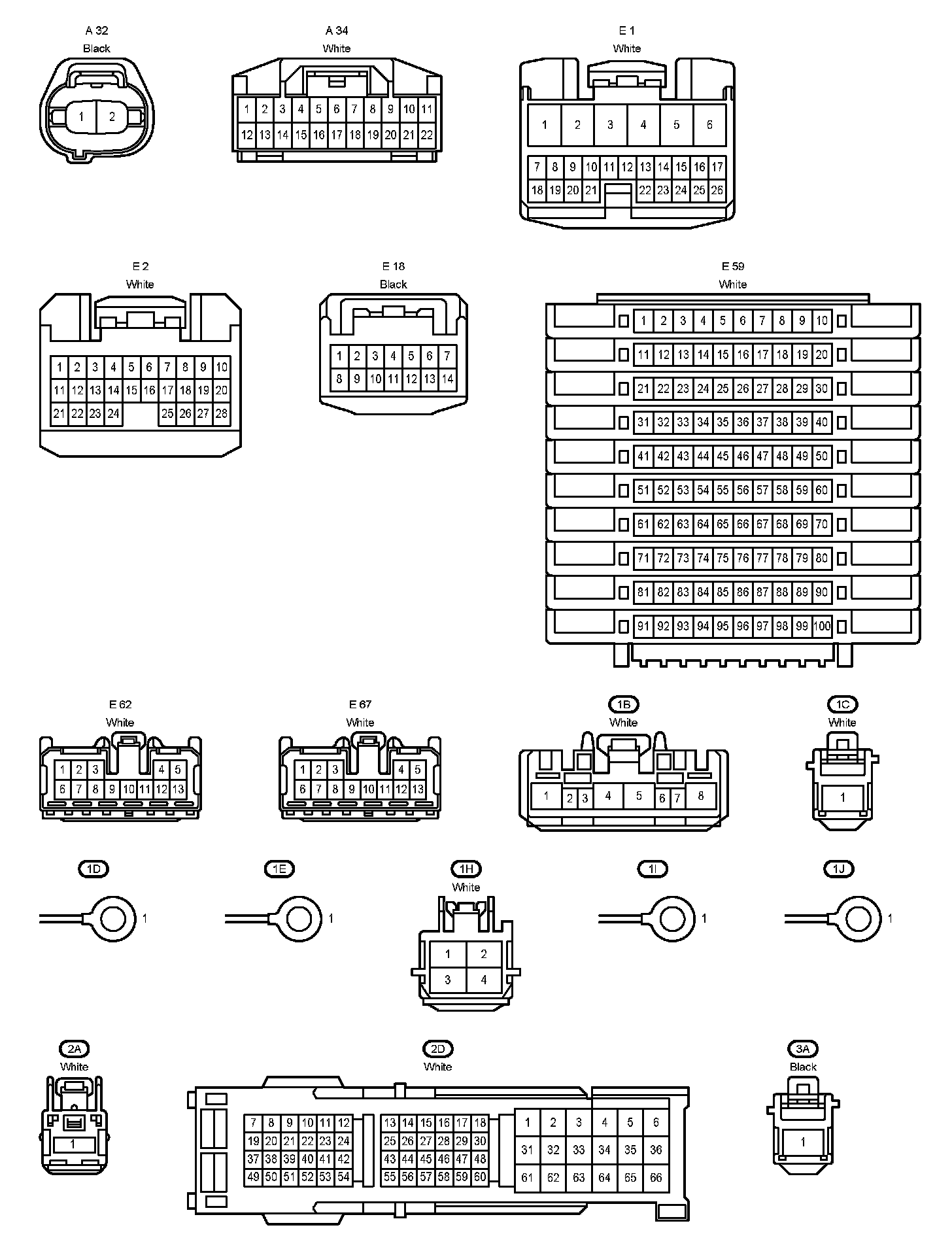 A 32
Black
1 2

A 34
White
1 2 3 4 5 6 7 8 9 10 11
12 13 14 15 16 17 18 19 20 21 22

E 1
White
1 2 3 4 5 6
7 8 9 10 11 12 13 14 15 16 17
18 19 20 21 22 23 24 25 26

E 2
White
1 2 3 4 5 6 7 8 9 10
11 12 13 14 15 16 17 18 19 20
21 22 23 24 25 26 27 28

E 18
Black
1 2 3 4 5 6 7
8 9 10 11 12 13 14

E 59
White
1 2 3 4 5 6 7 8 9 10
11 12 13 14 15 16 17 18 19 20
21 22 23 24 25 26 27 28 29 30
31 32 33 34 35 36 37 38 39 40
41 42 43 44 45 46 47 48 49 50
51 52 53 54 55 56 57 58 59 60
61 62 63 64 65 66 67 68 69 70
71 72 73 74 75 76 77 78 79 80
81 82 83 84 85 86 87 88 89 90
91 92 93 94 95 96 97 98 99 100

E 62
White
1 2 3 4 5
6 7 8 9 10 11 12 13

E 67
White
1 2 3 4 5
6 7 8 9 10 11 12 13

1B
White
1 2 3 4 5 6 7 8

1C
White
1

1D
1

1E
1

1H
White
1 2
3 4

1I
1

1J
1

2A
White
1

2D
White
7 8 9 10 11 12
19 20 21 22 23 24
37 38 39 40 41 42
49 50 51 52 53 54
13 14 15 16 17 18
25 26 27 28 29 30
43 44 45 46 47 48
55 56 57 58 59 60
1 2 3 4 5 6
31 32 33 34 35 36
61 62 63 64 65 66

3A
Black
1