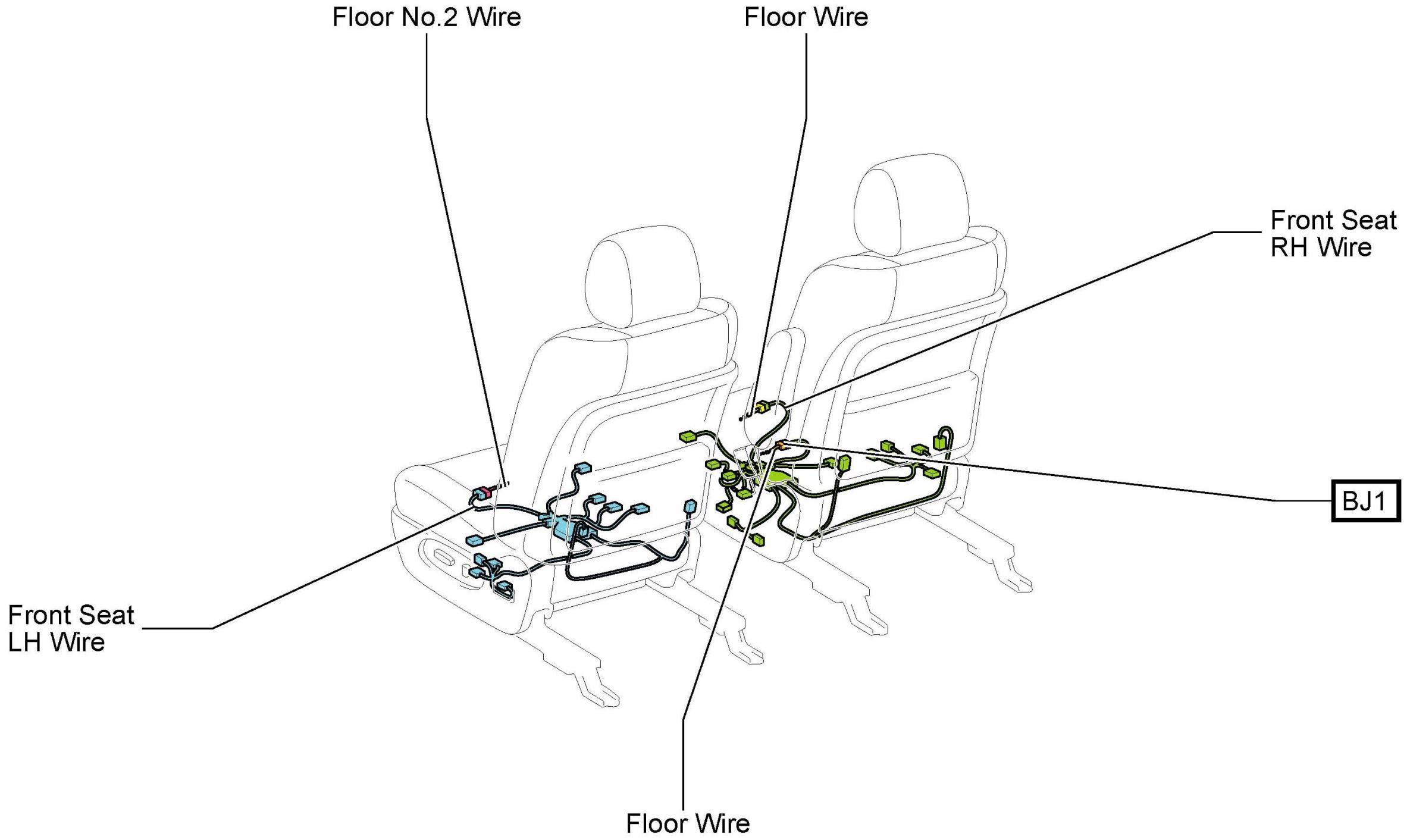 Floor No.2 Wire

Floor Wire

Front Seat RH Wire

BJ1

Front Seat LH Wire

Floor Wire