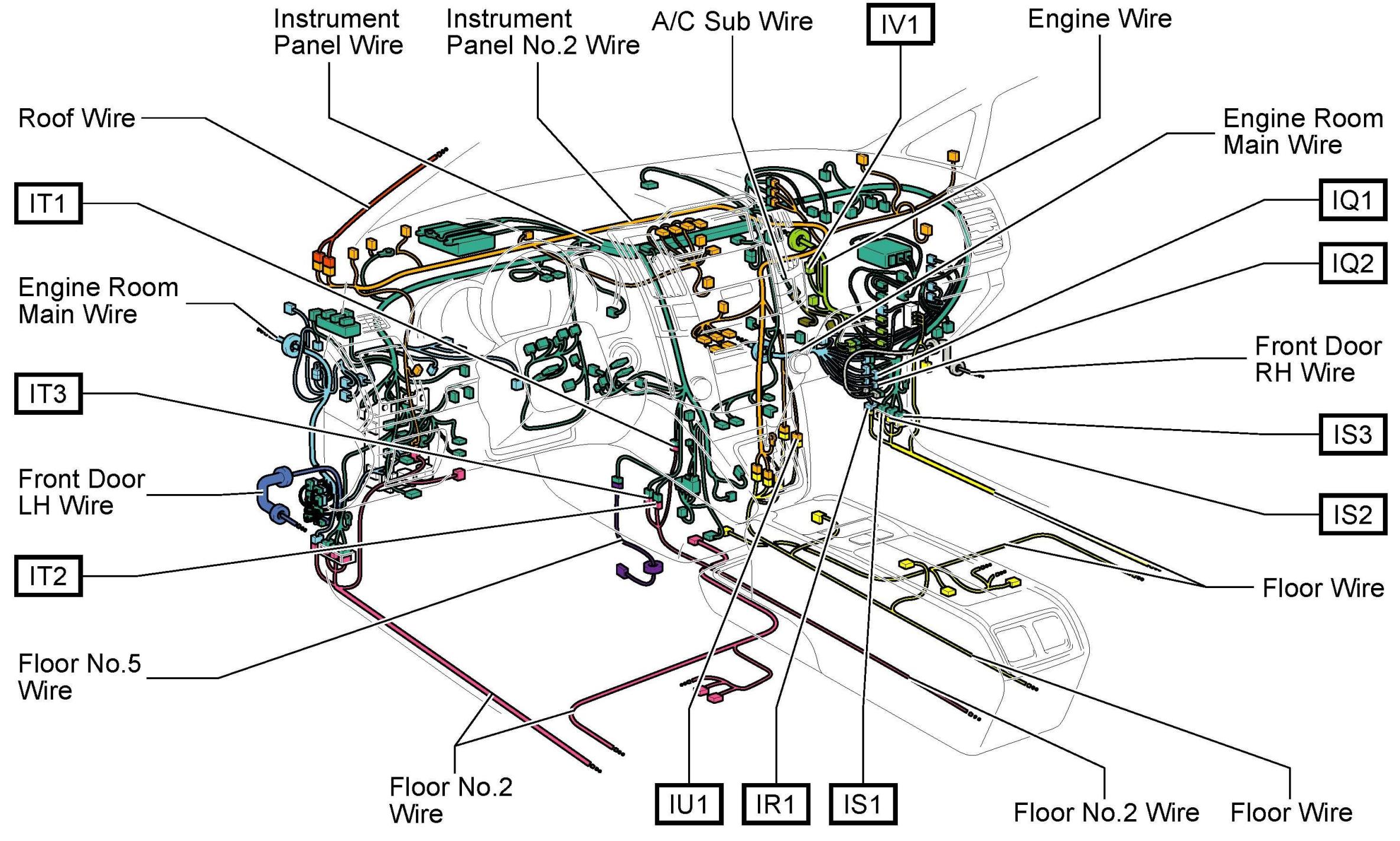 Instrument Panel Wire

Instrument Panel No.2 Wire

A/C Sub Wire

IV1

Engine Wire

Roof Wire

Engine Room Main Wire

IT1

IQ1

IQ2

Engine Room Main Wire

Front Door RH Wire

IT3

IS3

Front Door LH Wire

IS2

IT2

Floor Wire

Floor No.5 Wire

Floor No.2 Wire

IU1

IR1

IS1

Floor No.2 Wire

Floor Wire