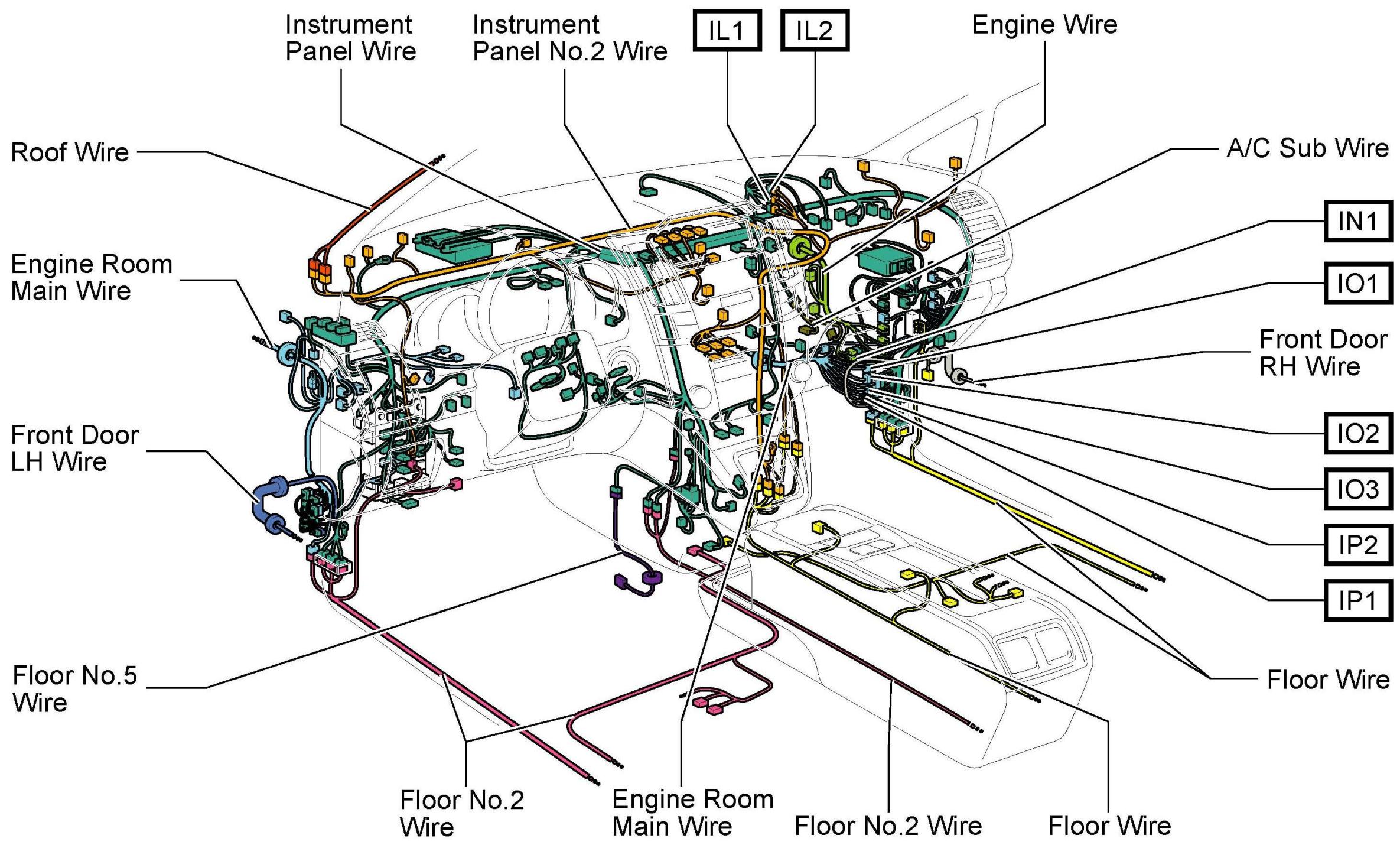 Instrument Panel Wire

Instrument Panel No.2 Wire

IL1

IL2

Engine Wire

Roof Wire

A/C Sub Wire

IN1

Engine Room Main Wire

IO1

Front Door RH Wire

Front Door LH Wire

IO2

IO3

IP2

IP1

Floor No.5 Wire

Floor Wire

Floor No.2 Wire

Engine Room Main Wire

Floor No.2 Wire

Floor Wire