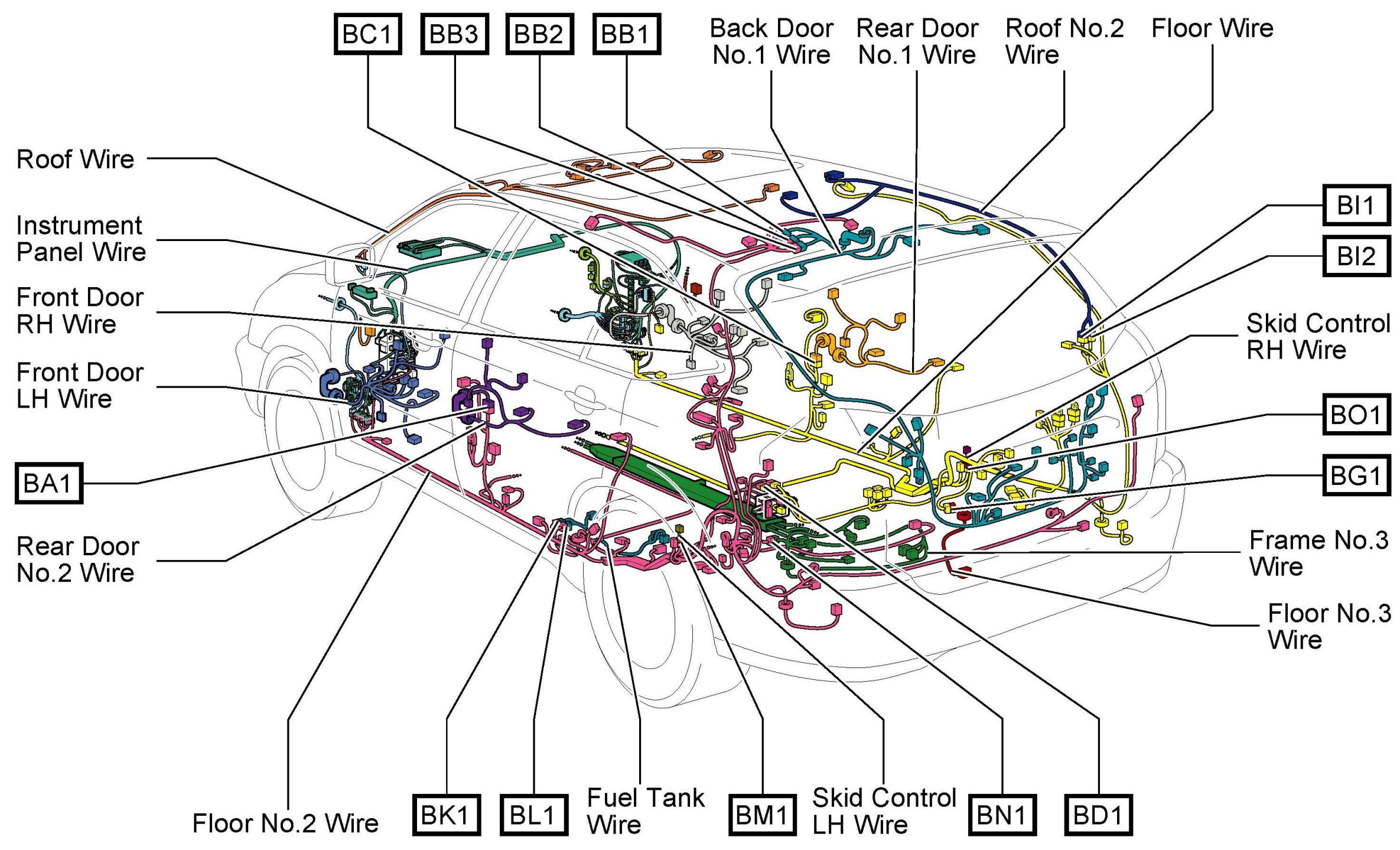 BC1 BB3 BB2 BB1

Back Door No.1 Wire

Rear Door No.1 Wire

Roof No.2 Wire

Floor Wire

Roof Wire

Instrument Panel Wire

Front Door RH Wire

Front Door LH Wire

BA1

Rear Door No.2 Wire

BI1

BI2

Skid Control RH Wire

BO1

BG1

Frame No.3 Wire

Floor No.3 Wire

Floor No.2 Wire

BK1

BL1

Fuel Tank Wire

BM1

Skid Control LH Wire

BN1

BD1