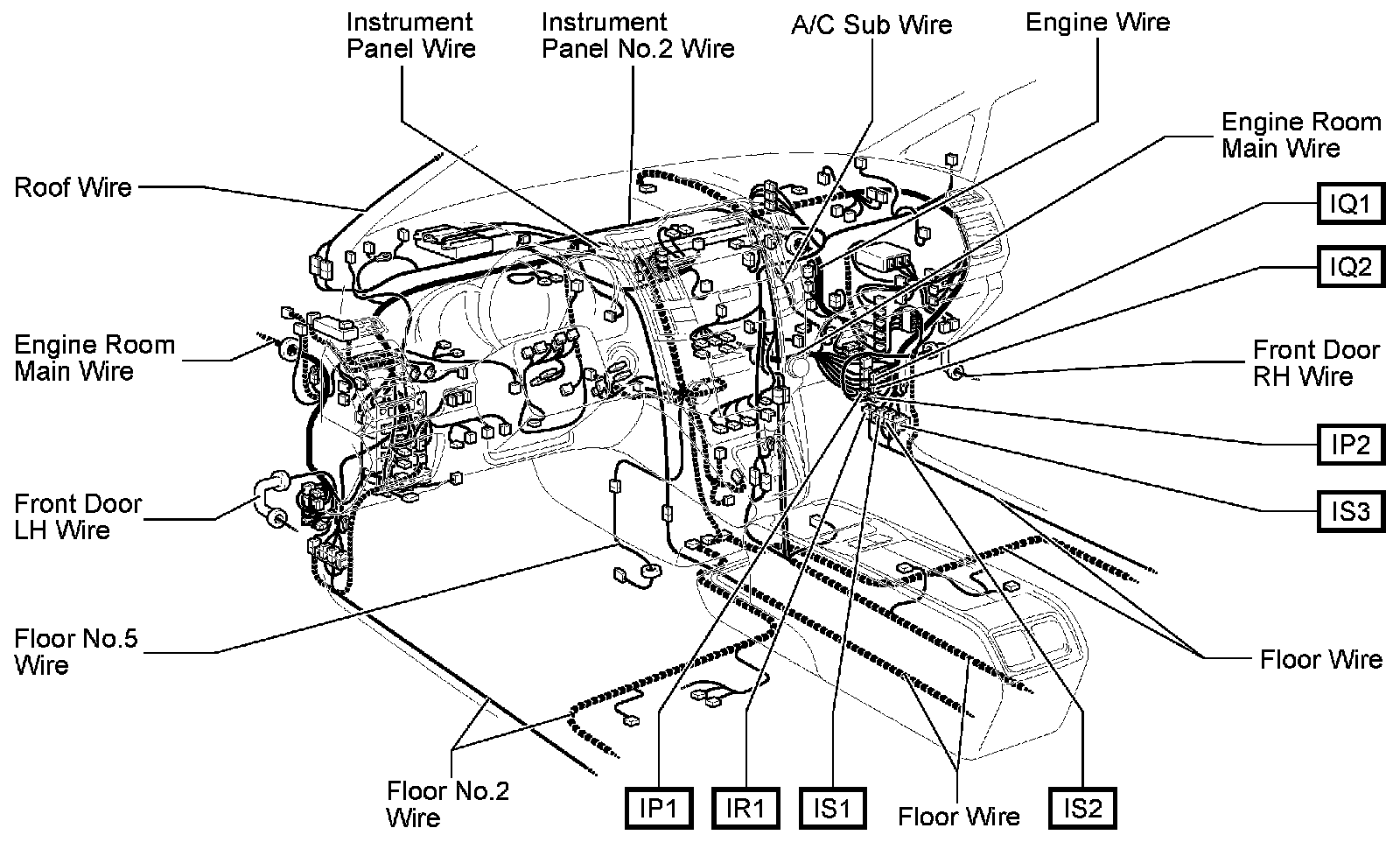 Instrument Panel Wire

Instrument Panel No.2 Wire

A/C Sub Wire

Engine Wire

Engine Room Main Wire

IQ1

IQ2

Front Door RH Wire

IP2

IS3

Floor Wire

Roof Wire

Engine Room Main Wire

Front Door LH Wire

Floor No.5 Wire

Floor No.2 Wire

IP1

IR1

IS1

Floor Wire

IS2