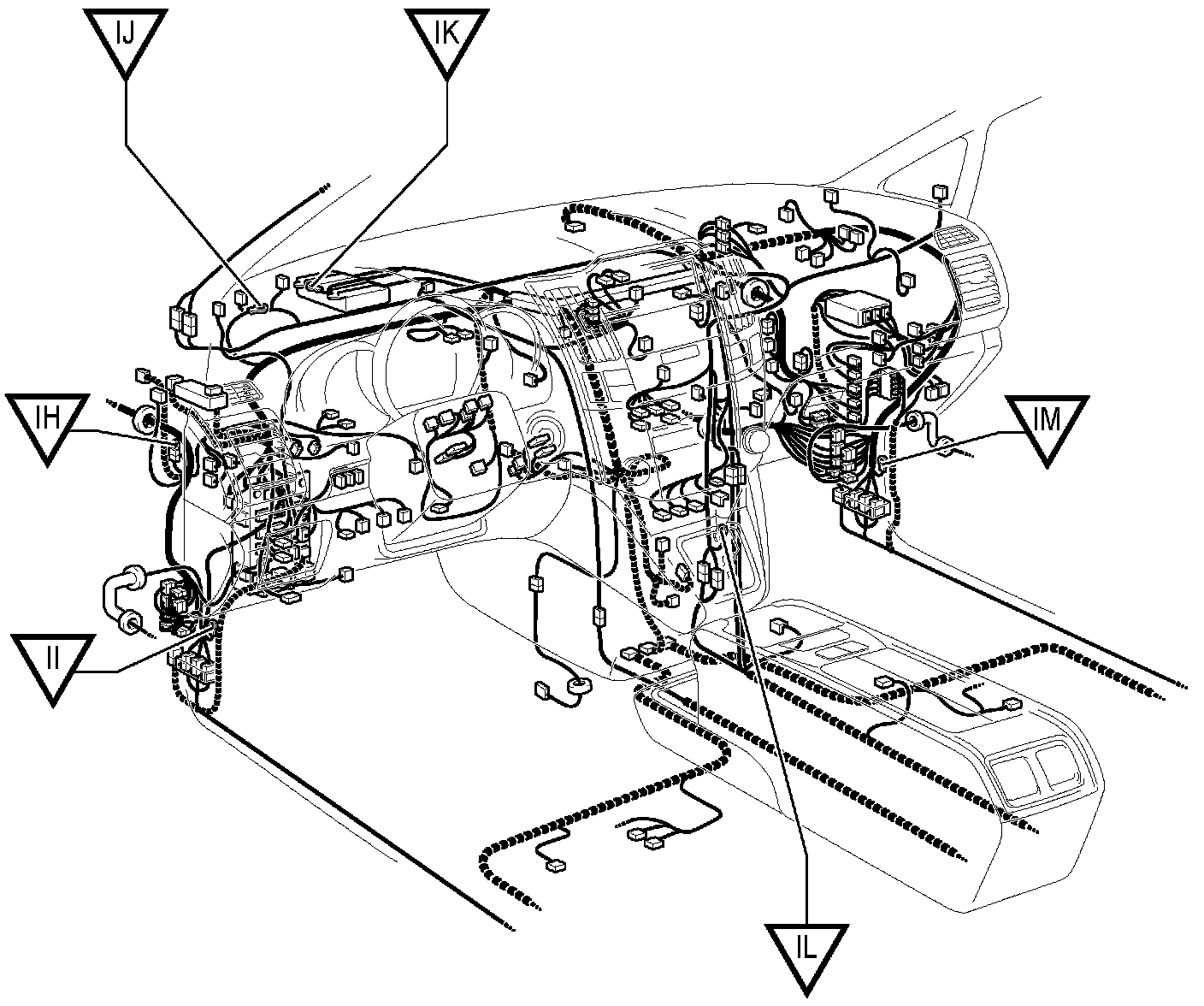 IJ
IK
IH
IM
II
IL