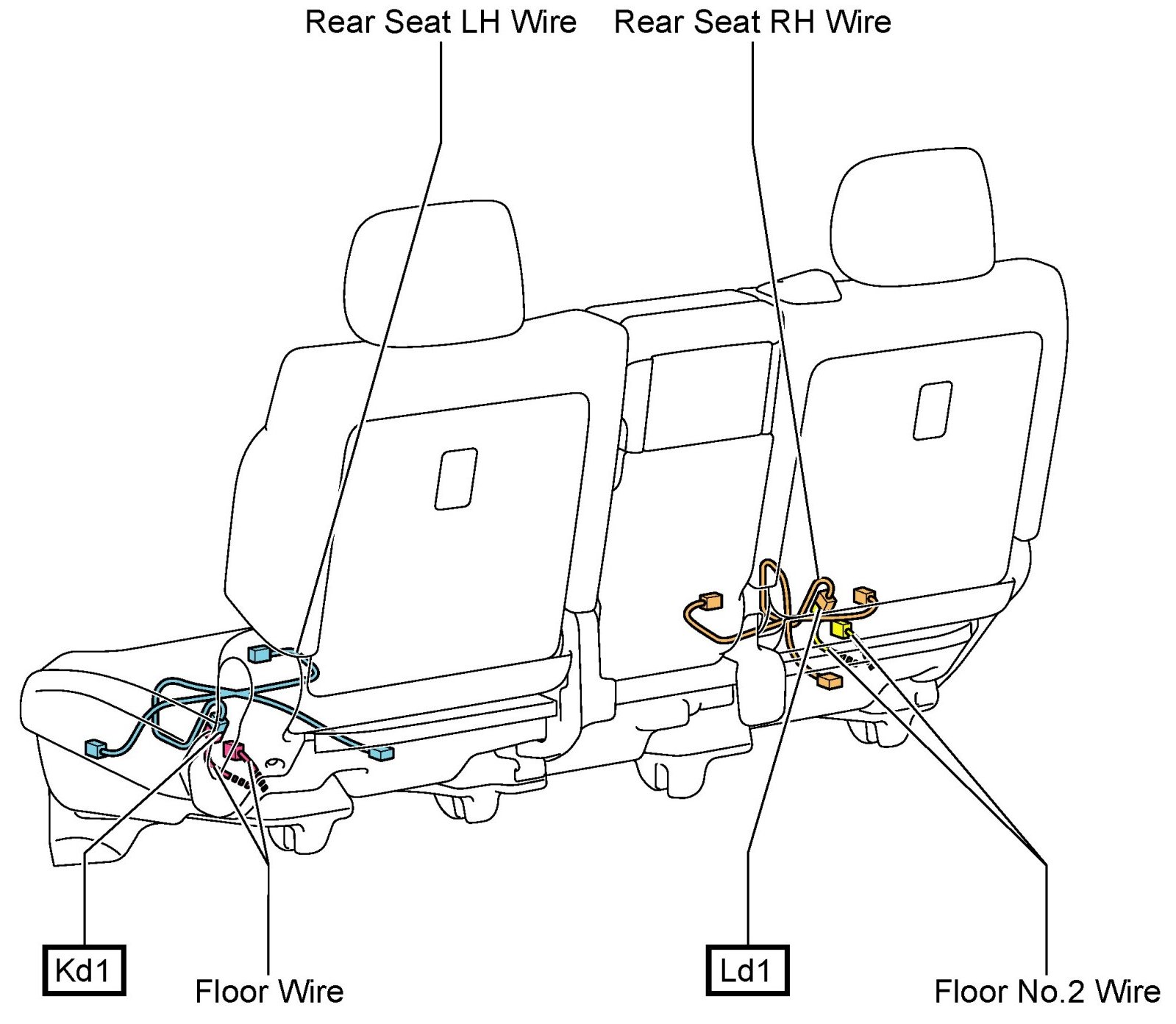 Rear Seat LH Wire
Rear Seat RH Wire

Kd1
Floor Wire
Ld1
Floor No.2 Wire