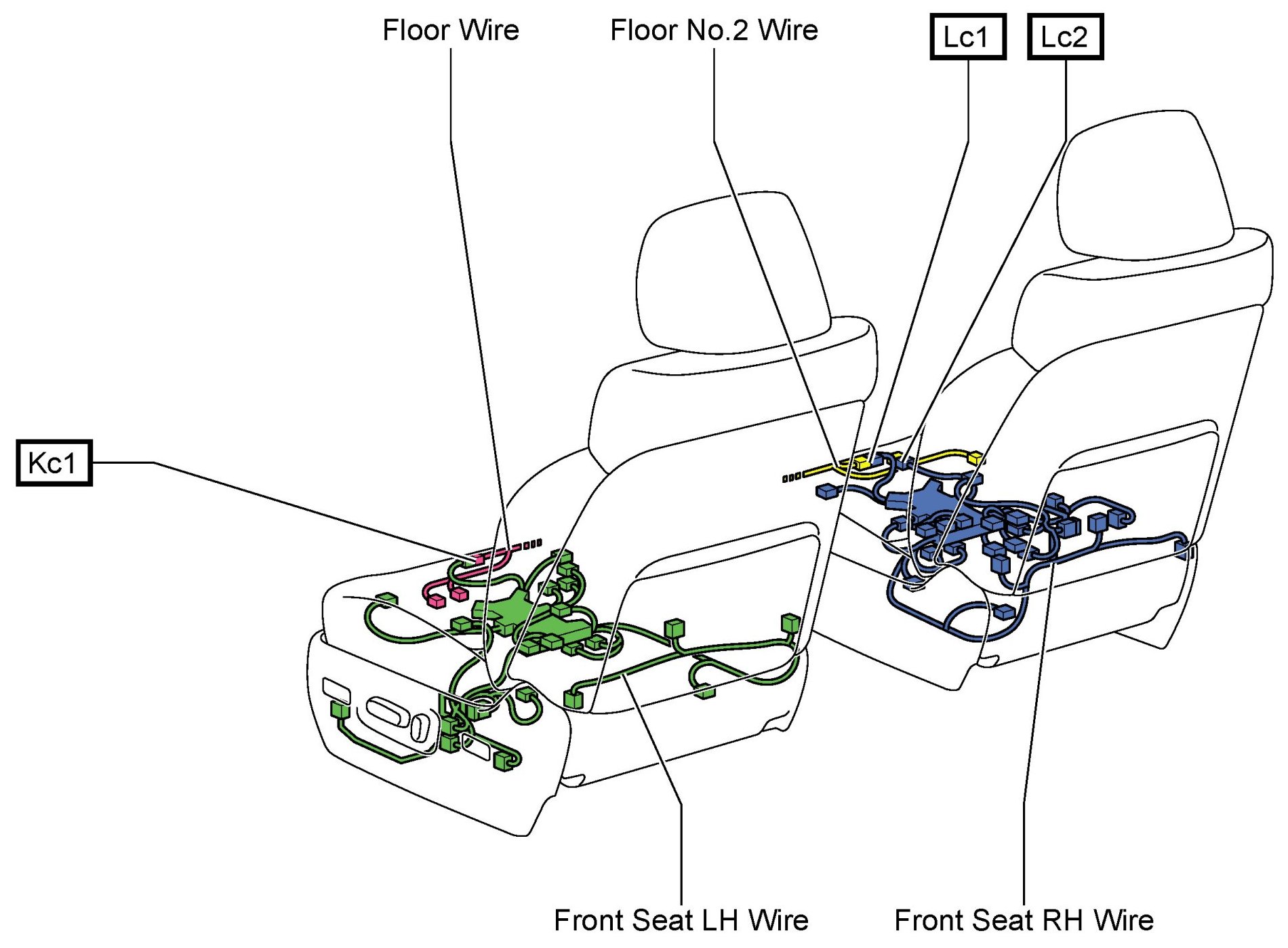 Floor Wire

Floor No.2 Wire

Lc1

Lc2

Kc1

Front Seat LH Wire

Front Seat RH Wire