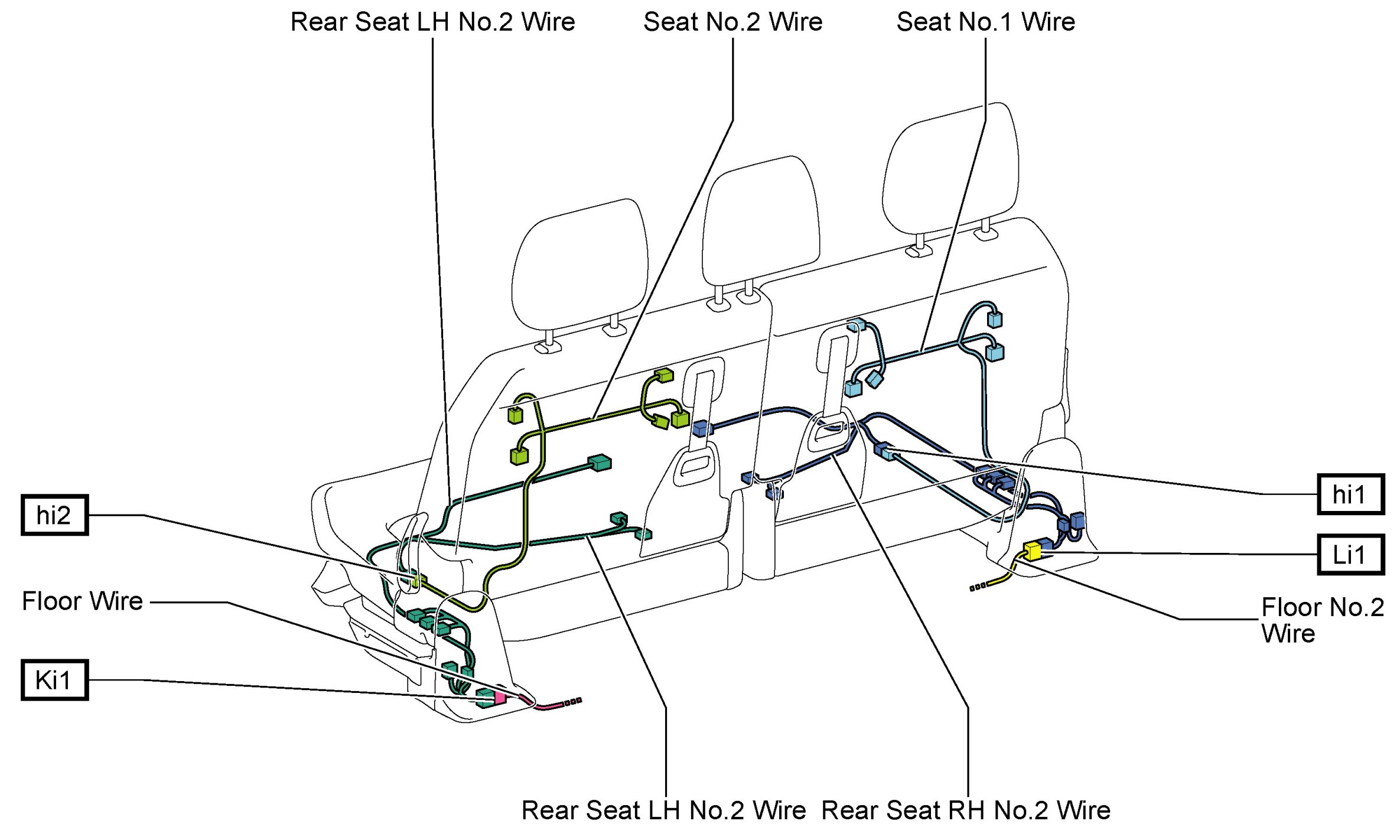 Rear Seat LH No.2 Wire

Seat No.2 Wire

Seat No.1 Wire

hi2

hi1

Li1

Floor Wire

Floor No.2 Wire

Ki1

Rear Seat LH No.2 Wire

Rear Seat RH No.2 Wire