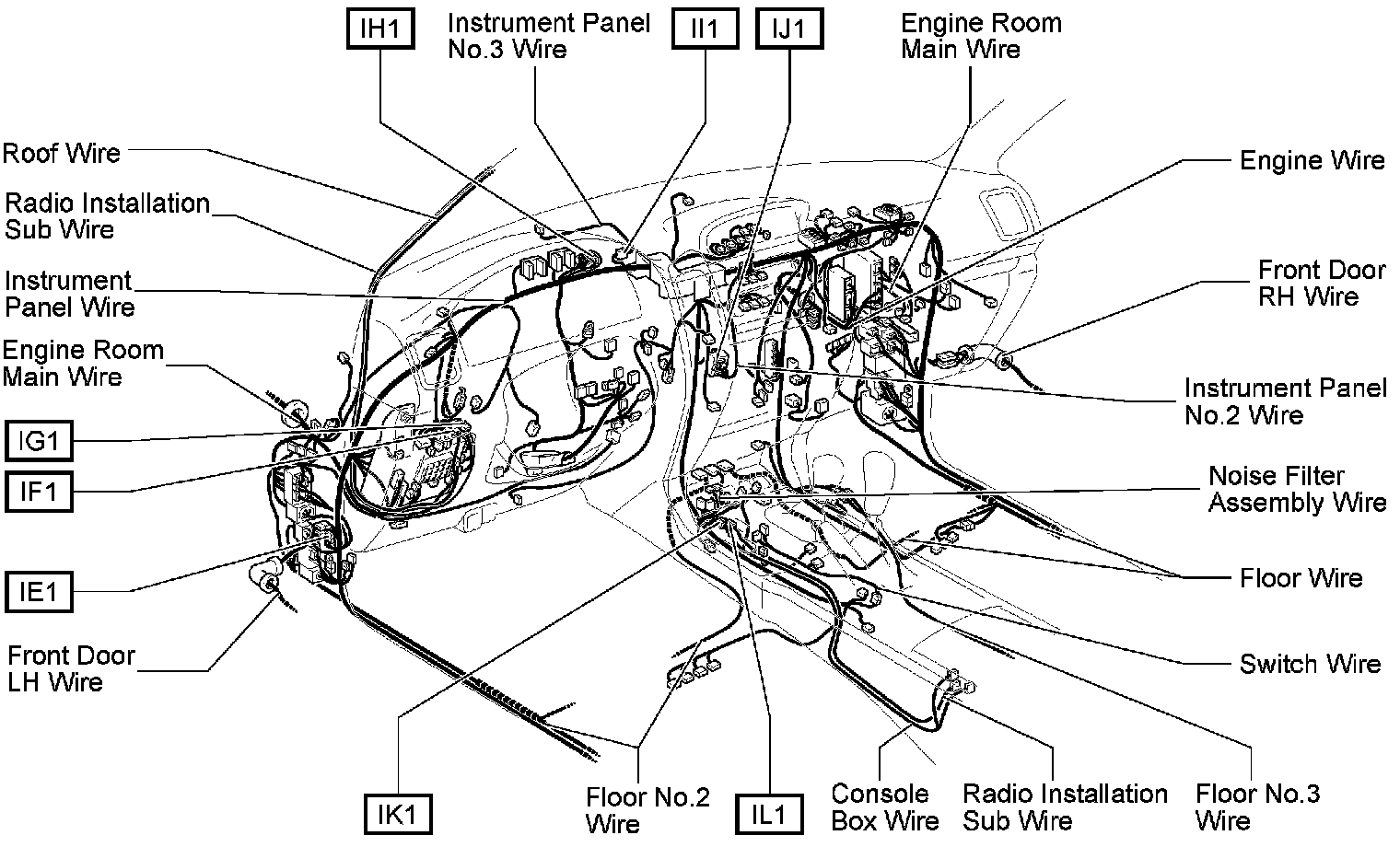 IH1
Instrument Panel No.3 Wire
II1
IJ1
Engine Room Main Wire
Roof Wire
Radio Installation Sub Wire
Instrument Panel Wire
Engine Room Main Wire
IG1
IF1
IE1
Front Door LH Wire
Engine Wire
Front Door RH Wire
Instrument Panel No.2 Wire
Noise Filter Assembly Wire
Floor Wire
Switch Wire
IK1
Floor No.2 Wire
IL1
Console Box Wire
Radio Installation Sub Wire
Floor No.3 Wire