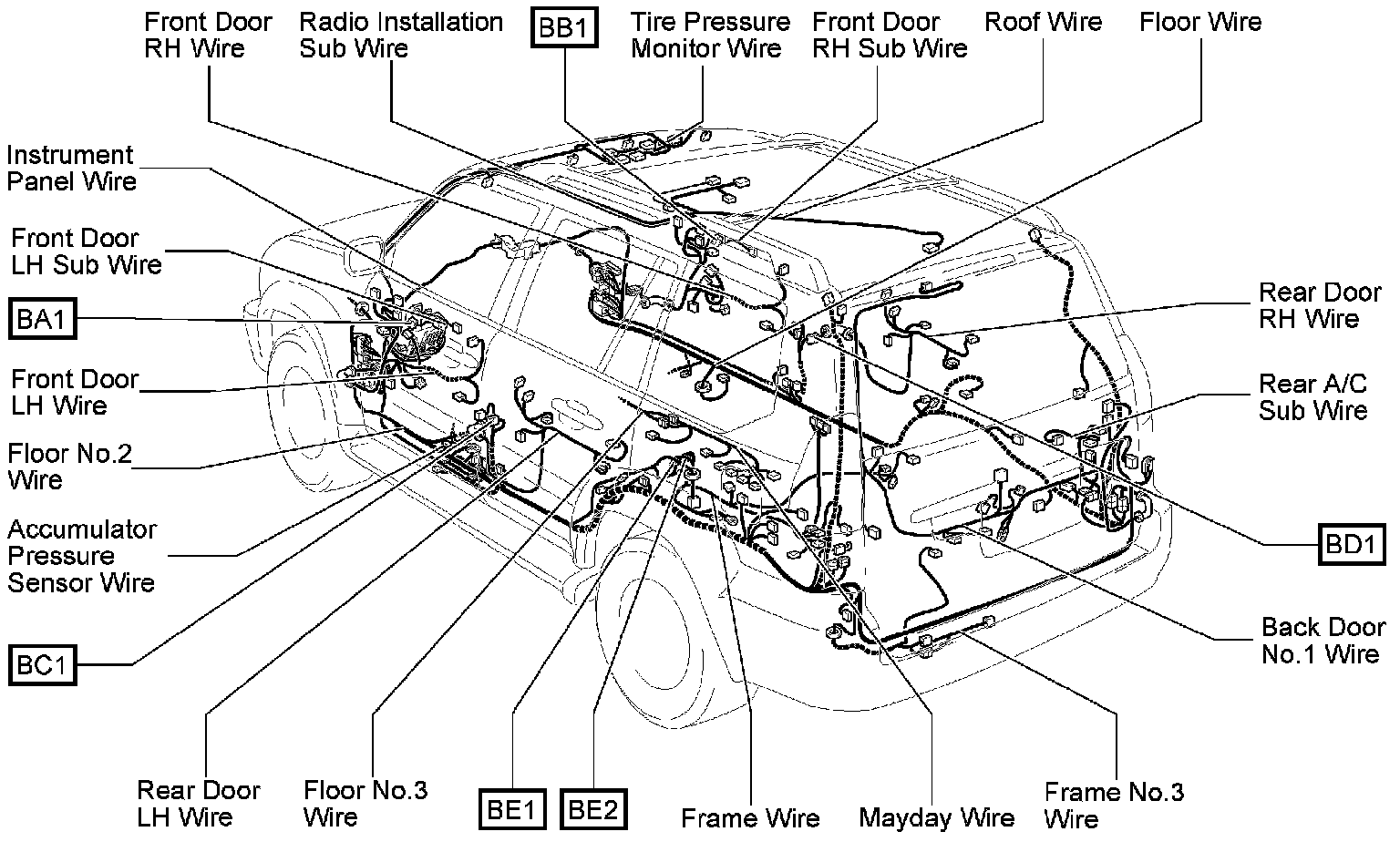 Front Door RH Wire

Radio Installation Sub Wire

BB1

Tire Pressure Monitor Wire

Front Door RH Sub Wire

Roof Wire

Floor Wire

Instrument Panel Wire

Front Door LH Sub Wire

BA1

Front Door LH Wire

Floor No.2 Wire

Accumulator Pressure Sensor Wire

BC1

Rear Door RH Wire

Rear A/C Sub Wire

BD1

Back Door No.1 Wire

Rear Door LH Wire

Floor No.3 Wire

BE1

BE2

Frame Wire

Mayday Wire

Frame No.3 Wire