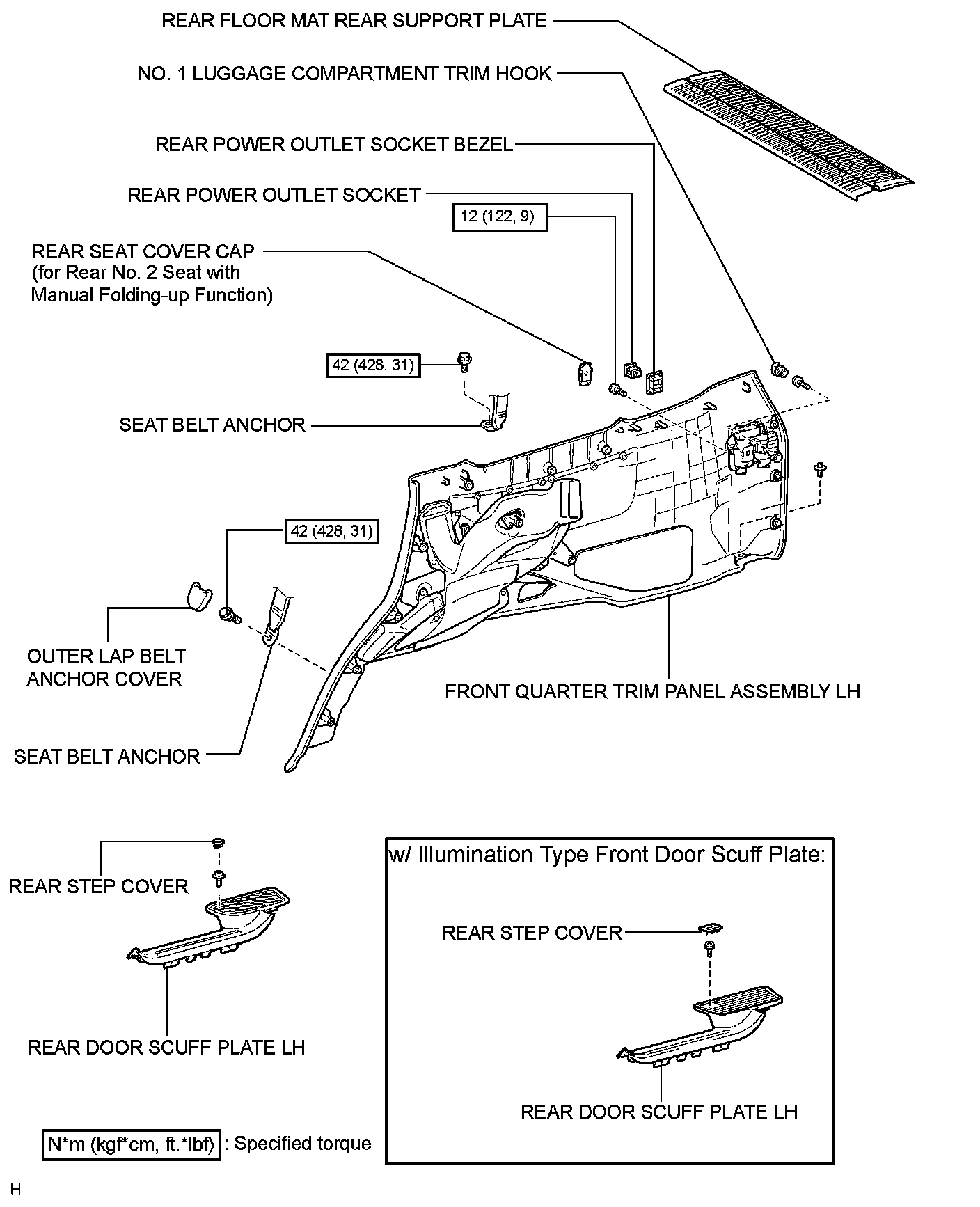 REAR FLOOR MAT REAR SUPPORT PLATE

NO. 1 LUGGAGE COMPARTMENT TRIM HOOK

REAR POWER OUTLET SOCKET BEZEL

REAR POWER OUTLET SOCKET

12 (122, 9)

REAR SEAT COVER CAP (for Rear No. 2 Seat with Manual Folding-up Function)

42 (428, 31)

SEAT BELT ANCHOR

42 (428, 31)

OUTER LAP BELT ANCHOR COVER

FRONT QUARTER TRIM PANEL ASSEMBLY LH

SEAT BELT ANCHOR

REAR STEP COVER

REAR DOOR SCUFF PLATE LH

w/ Illumination Type Front Door Scuff Plate:

REAR STEP COVER

REAR DOOR SCUFF PLATE LH

N*m (kgf*cm, ft.*lbf) : Specified torque

H