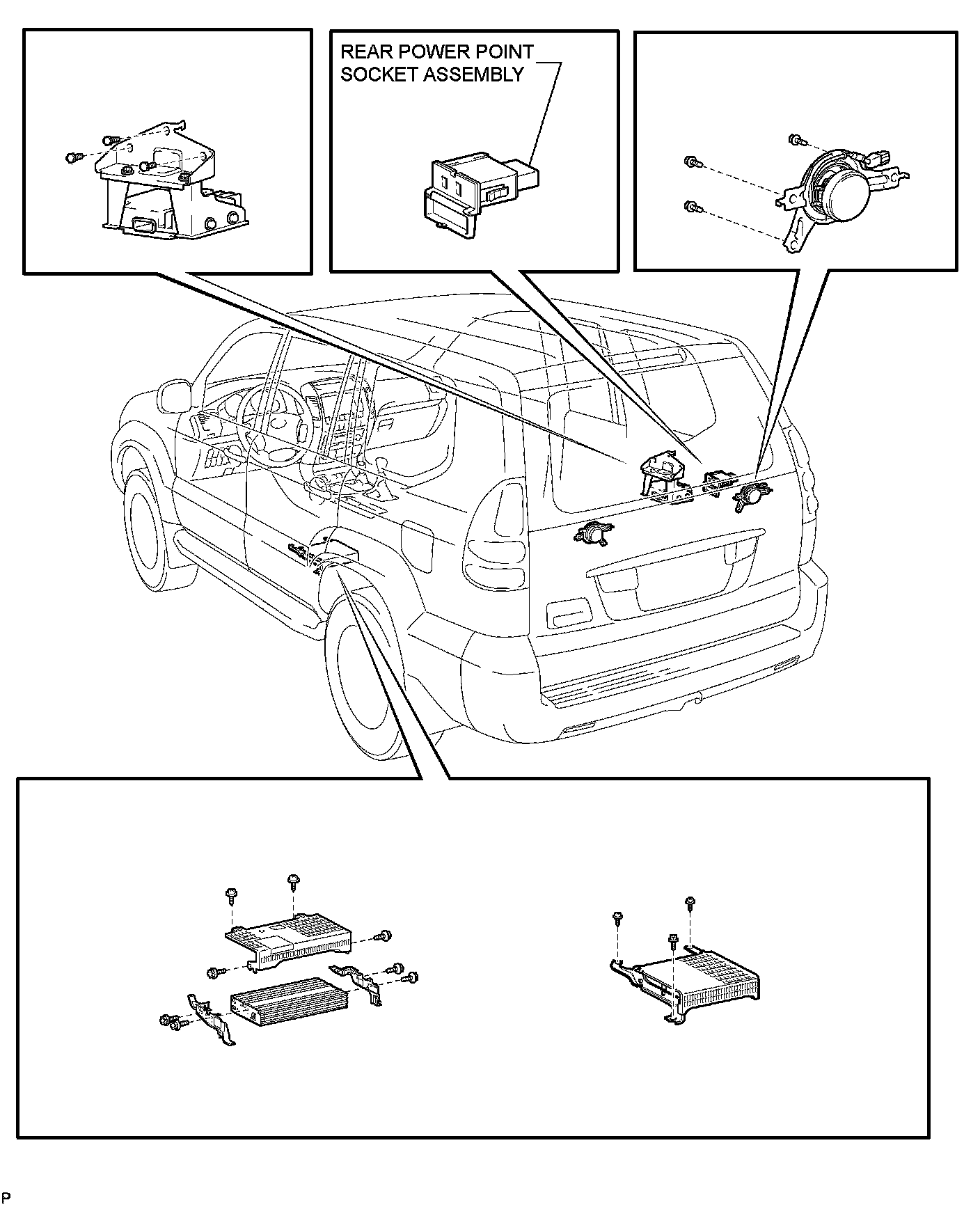 REAR POWER POINT SOCKET ASSEMBLY

P